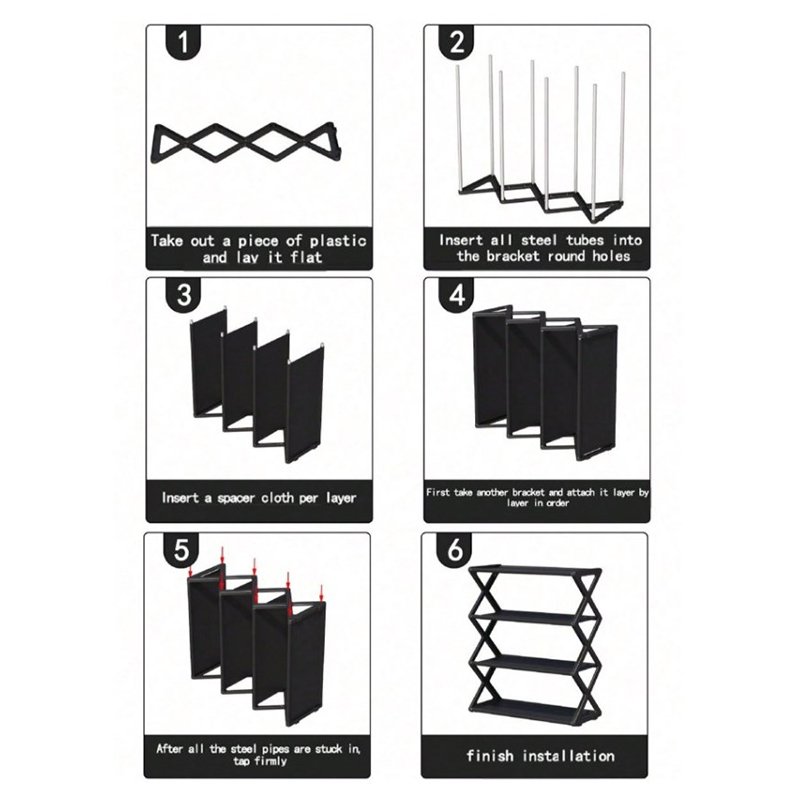 1

Take out a piece of plastic and lay it flat

2

Insert all steel tubes into the bracket round holes

3

Insert a spacer cloth per layer

4

First take another bracket and attach it layer by layer in order

5

After all the steel pipes are stuck in, tap firmly

6

finish installation