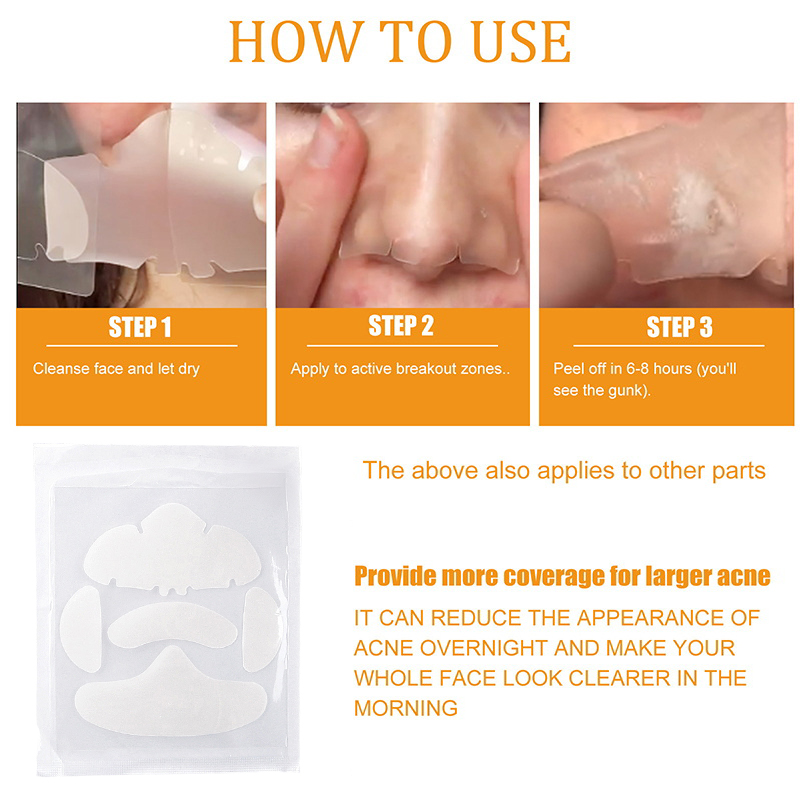 HOW TO USE

STEP 1

Cleanse face and let dry

STEP 2

Apply to active breakout zones..

STEP 3

Peel off in 6-8 hours (you'll see the gunk).

The above also applies to other parts

Provide more coverage for larger acne

IT CAN REDUCE THE APPEARANCE OF ACNE OVERNIGHT AND MAKE YOUR WHOLE FACE LOOK CLEARER IN THE MORNING