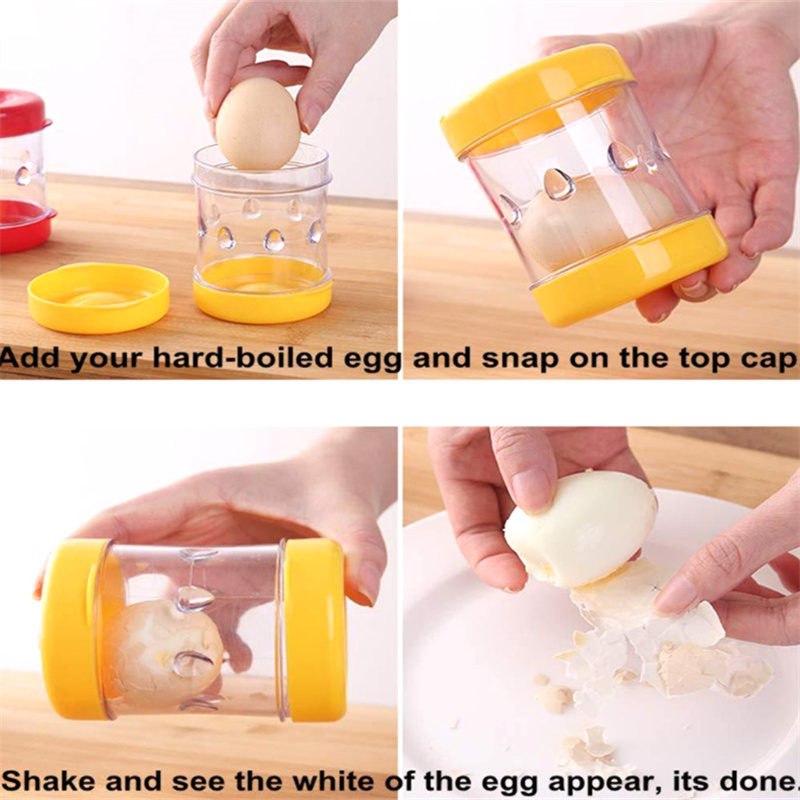 Add your hard-boiled egg and snap on the top cap

Shake and see the white of the egg appear, its done.