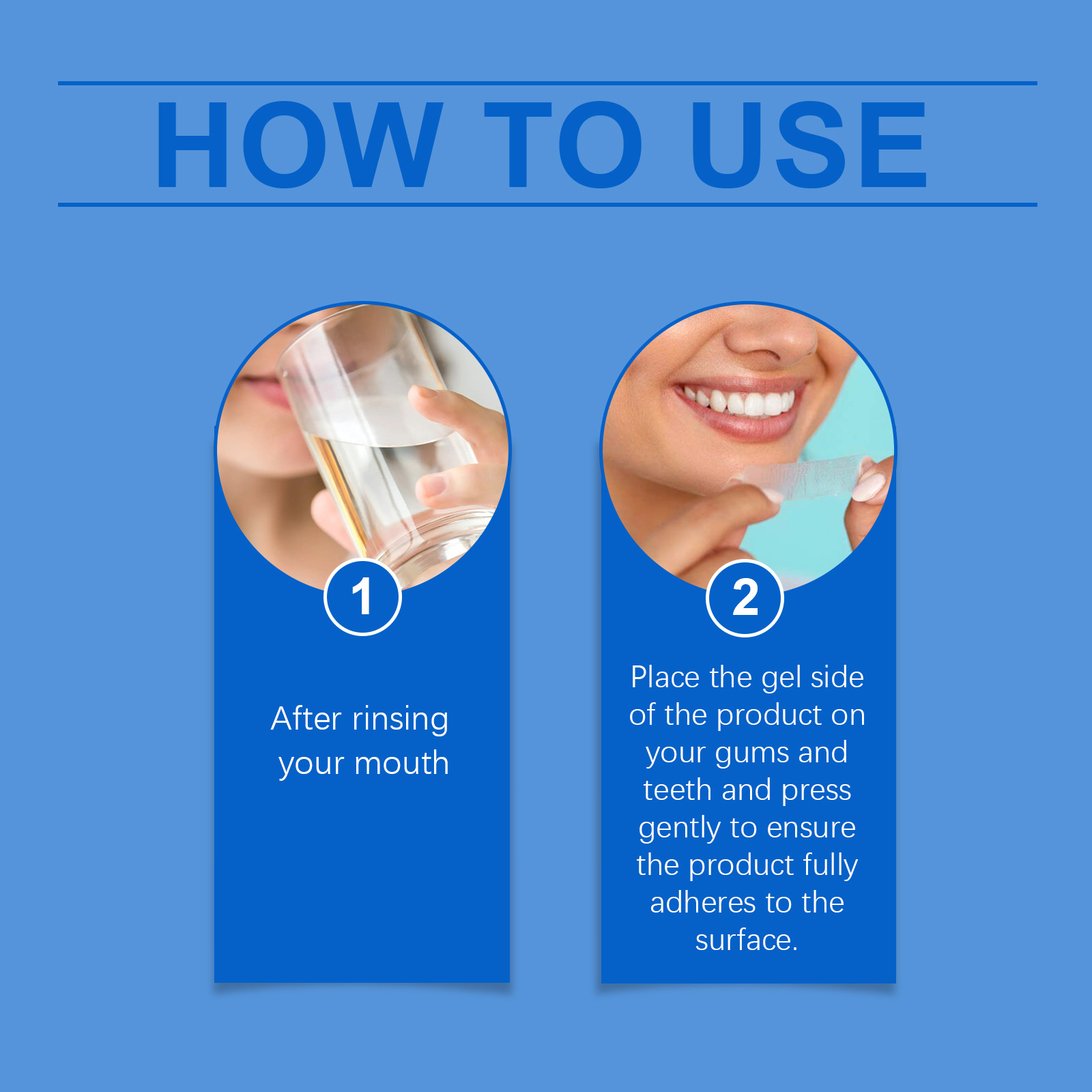 HOW TO USE

1

After rinsing your mouth

2

Place the gel side of the product on your gums and teeth and press gently to ensure the product fully adheres to the surface.