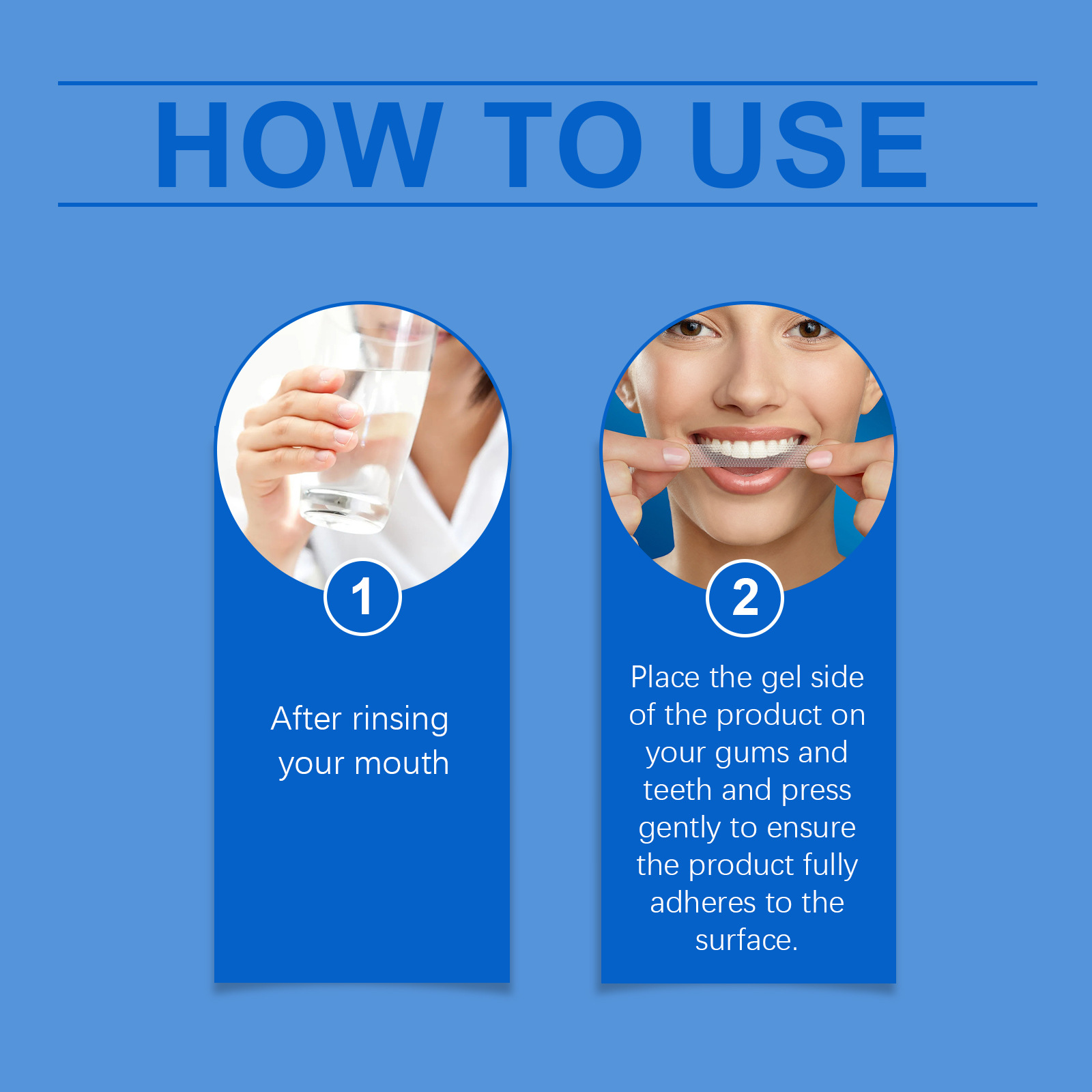 HOW TO USE

1

After rinsing your mouth

2

Place the gel side of the product on your gums and teeth and press gently to ensure the product fully adheres to the surface.