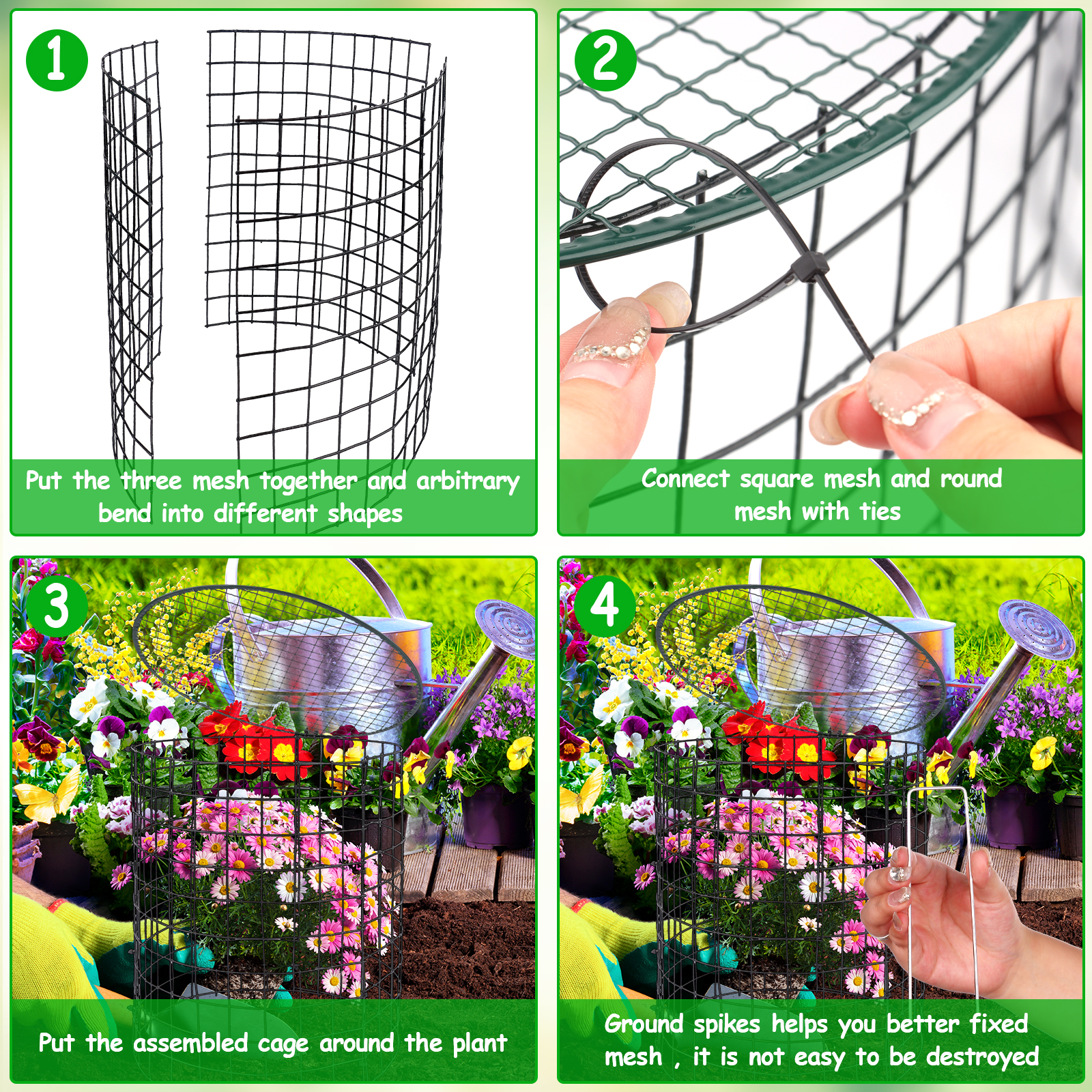 1

Put the three mesh together and arbitrary bend into different shapes

2

Connect square mesh and round mesh with ties

3

Put the assembled cage around the plant

4

Ground spikes helps you better fixed mesh , it is not easy to be destroyed