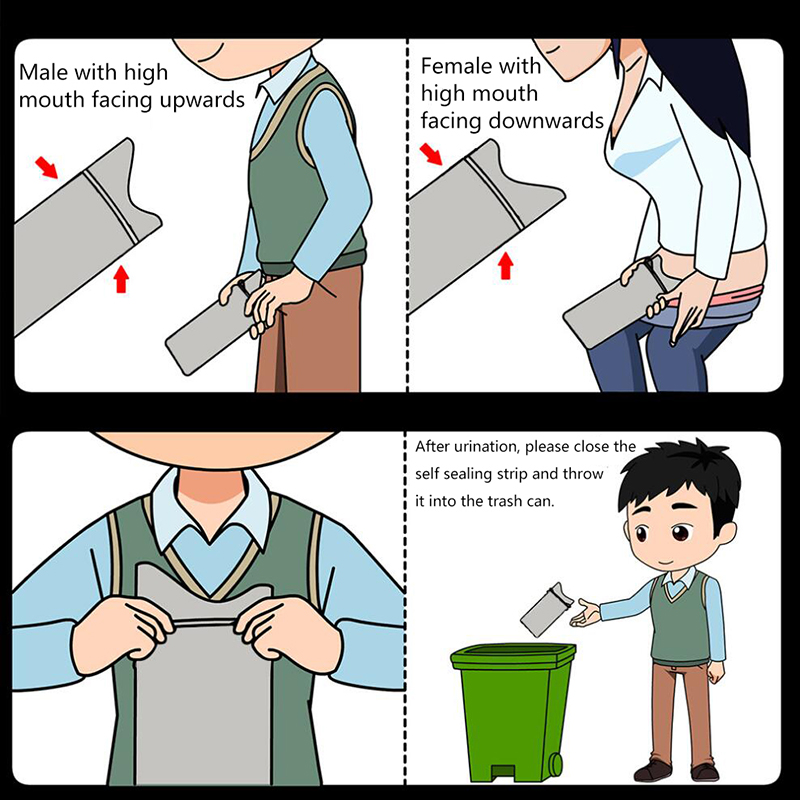 Male with high mouth facing upwards

Female with high mouth facing downwards

After urination, please close the self sealing strip and throw it into the trash can.