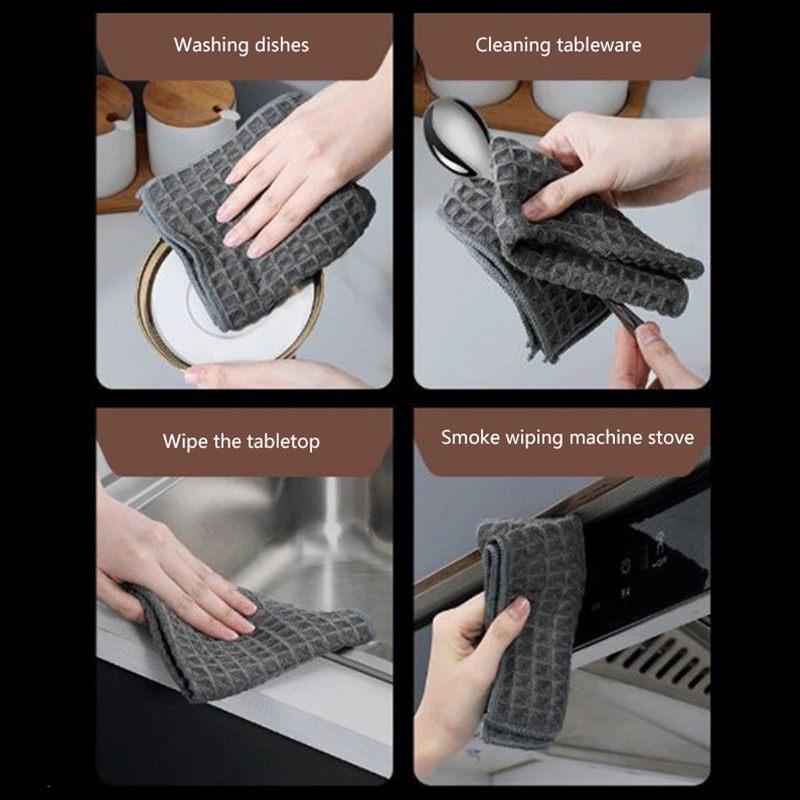 Washing dishes

Cleaning tableware

Wipe the tabletop

Smoke wiping machine stove