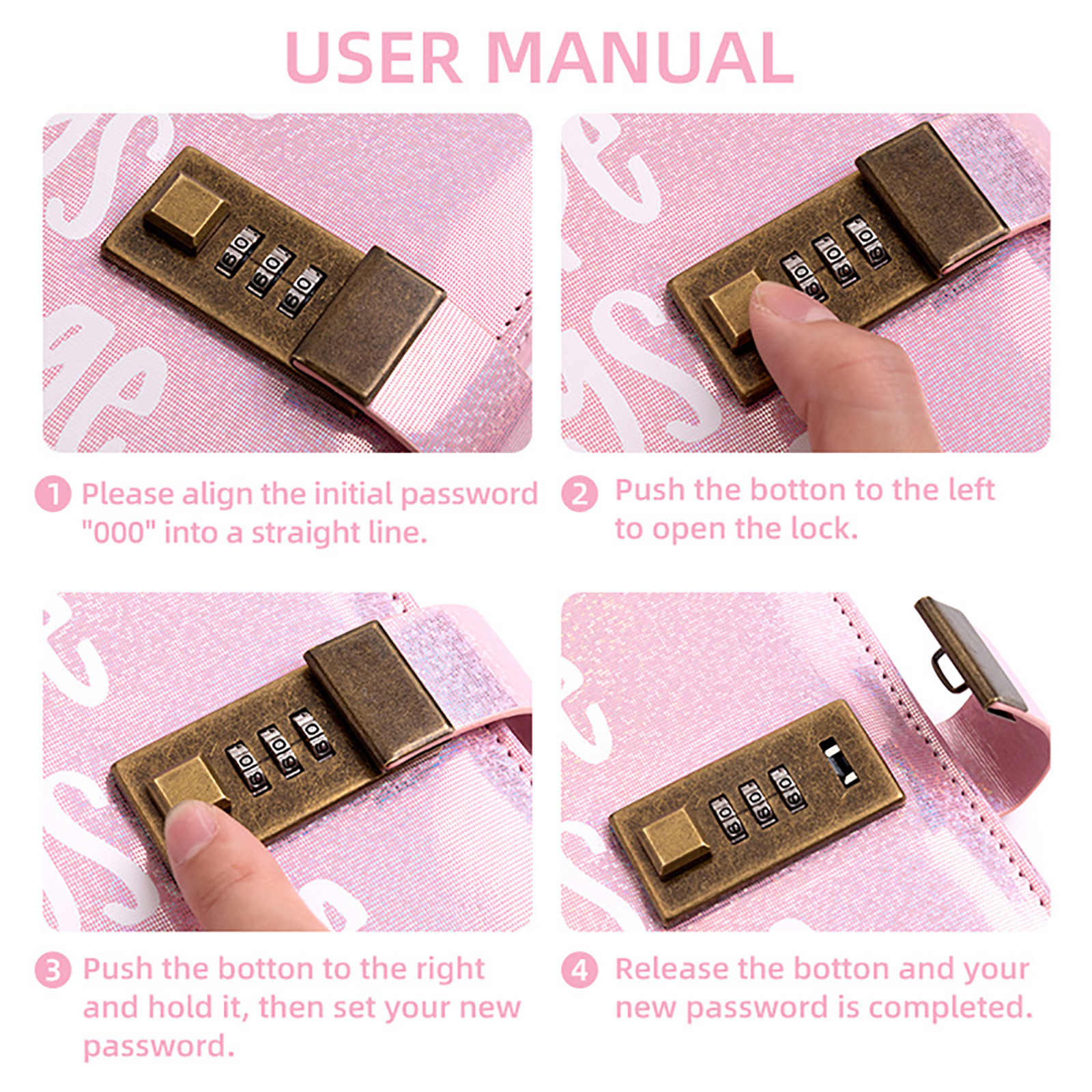 USER MANUAL

1 Please align the initial password "000" into a straight line.

2 Push the botton to the left to open the lock.

3 Push the botton to the right and hold it, then set your new password.

4 Release the botton and your new password is completed.