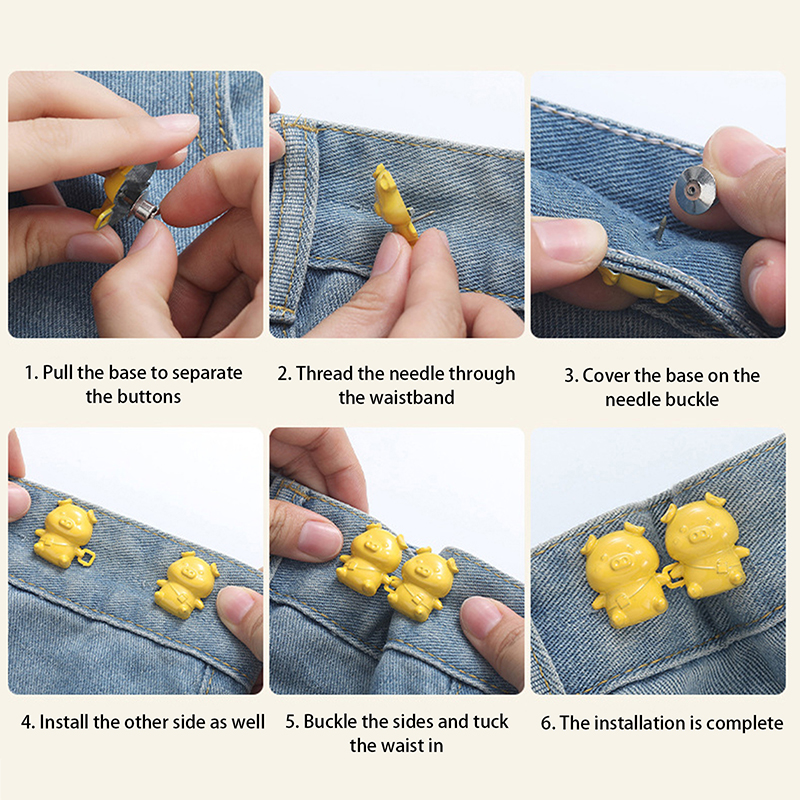 1. Pull the base to separate the buttons

2. Thread the needle through the waistband

3. Cover the base on the needle buckle

4. Install the other side as well

5. Buckle the sides and tuck the waist in

6. The installation is complete