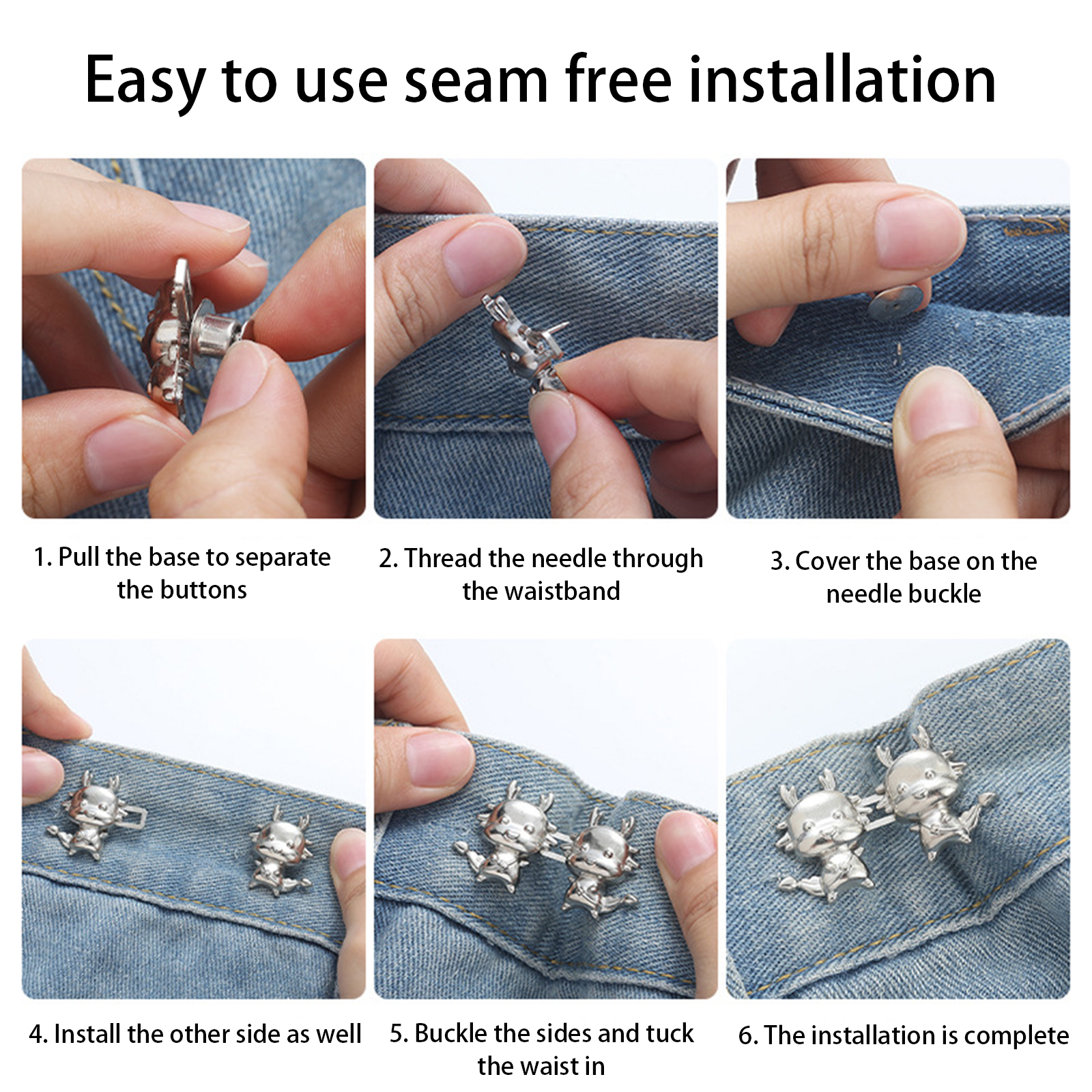 Easy to use seam free installation

1. Pull the base to separate the buttons

2. Thread the needle through the waistband

3. Cover the base on the needle buckle

4. Install the other side as well

5. Buckle the sides and tuck the waist in

6. The installation is complete