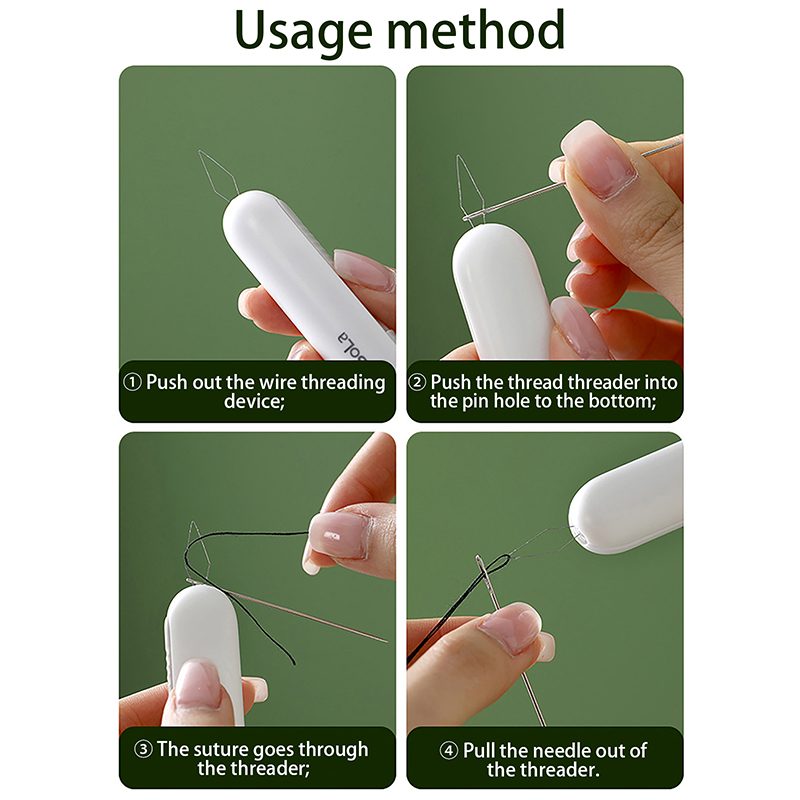 Usage method

① Push out the wire threading device;

② Push the thread threader into the pin hole to the bottom;

③ The suture goes through the threader;

④ Pull the needle out of the threader.