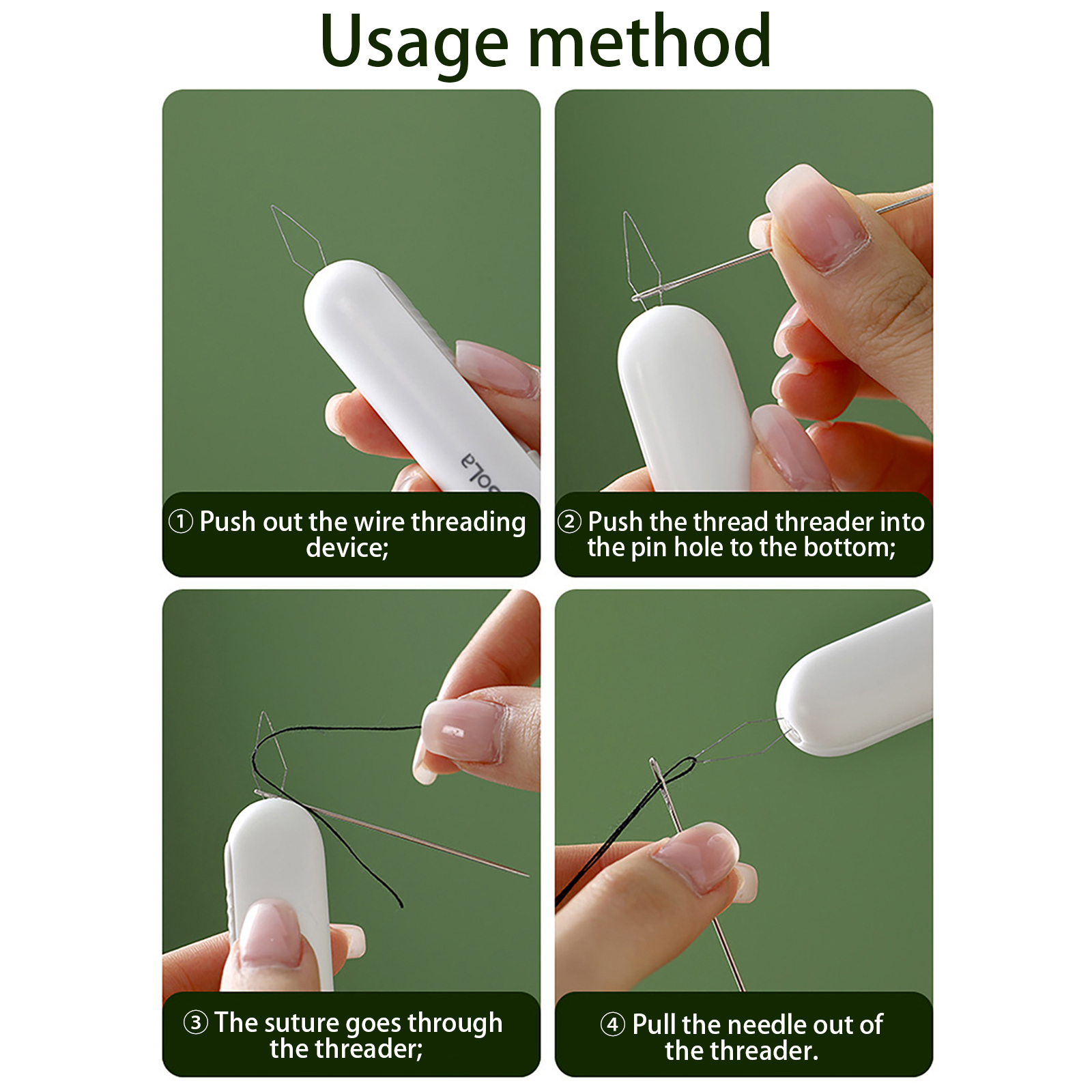 Usage method

① Push out the wire threading device;

② Push the thread threader into the pin hole to the bottom;

③ The suture goes through the threader;

④ Pull the needle out of the threader.