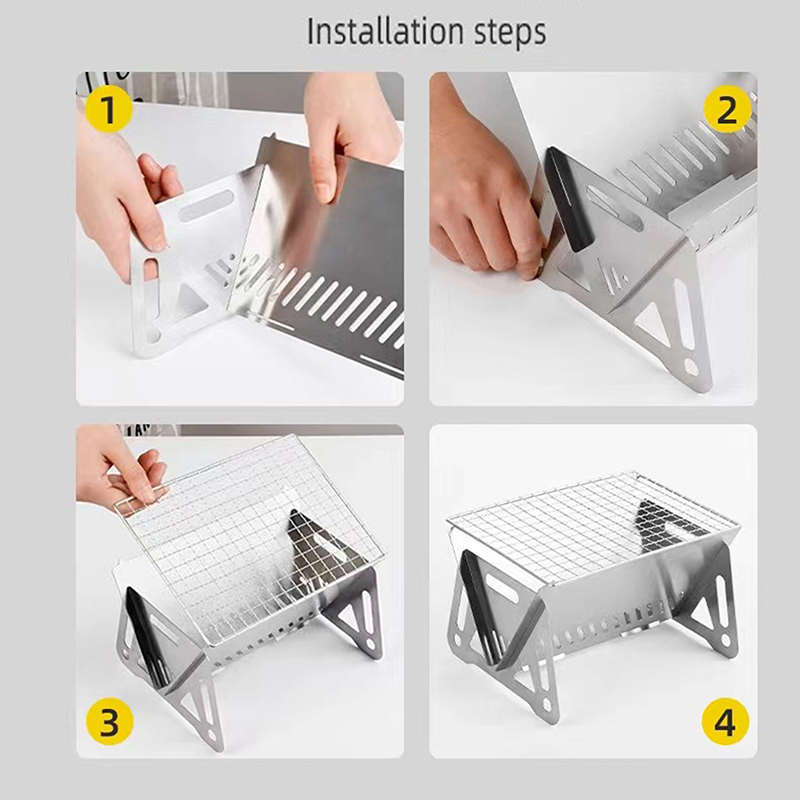 Installation steps

1

2

3

4