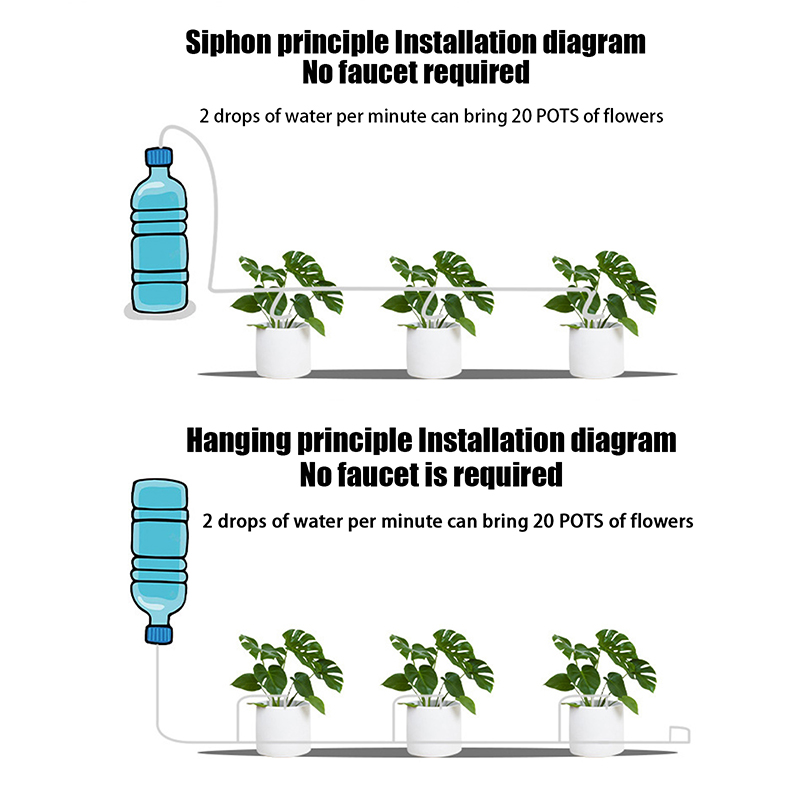 Siphon principle Installation diagram
No faucet required

2 drops of water per minute can bring 20 POTS of flowers

Hanging principle Installation diagram
No faucet is required

2 drops of water per minute can bring 20 POTS of flowers