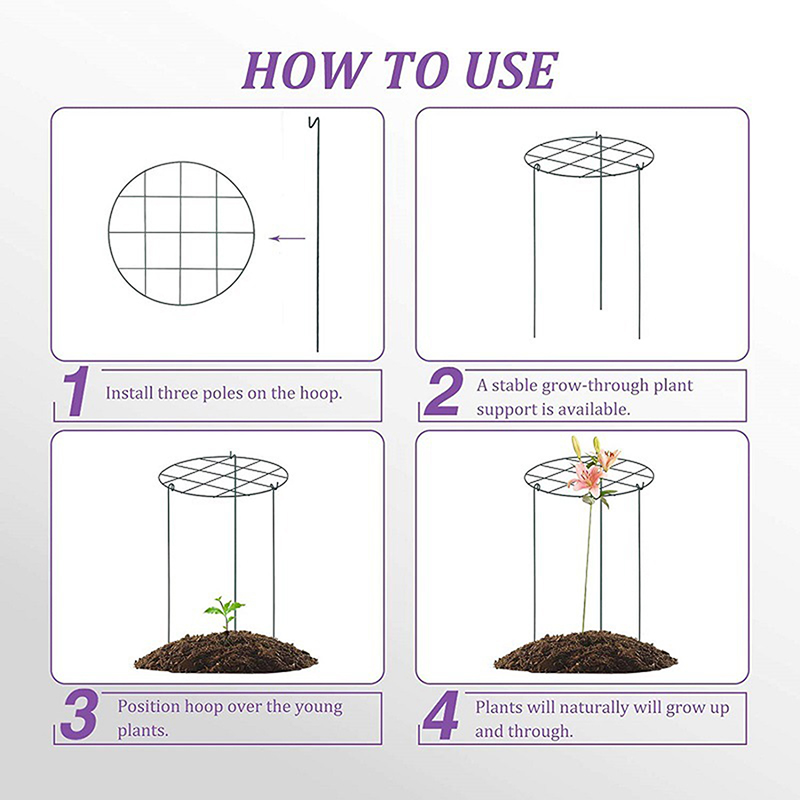 HOW TO USE

1 Install three poles on the hoop.

2 A stable grow-through plant support is available.

3 Position hoop over the young plants.

4 Plants will naturally will grow up and through.