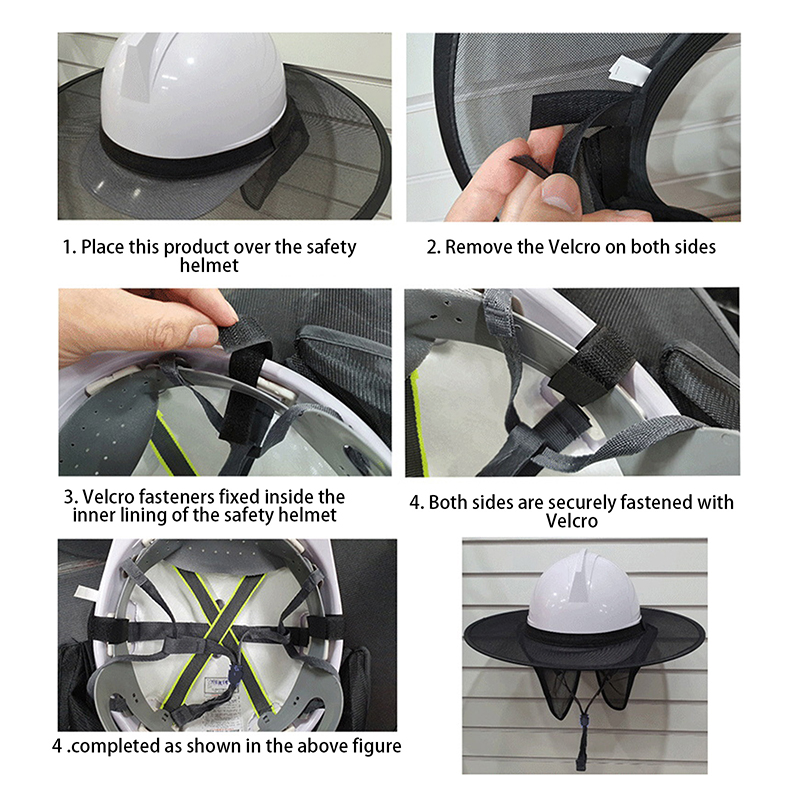 1. Place this product over the safety helmet

2. Remove the Velcro on both sides

3. Velcro fasteners fixed inside the inner lining of the safety helmet

4. Both sides are securely fastened with Velcro

4 .completed as shown in the above figure