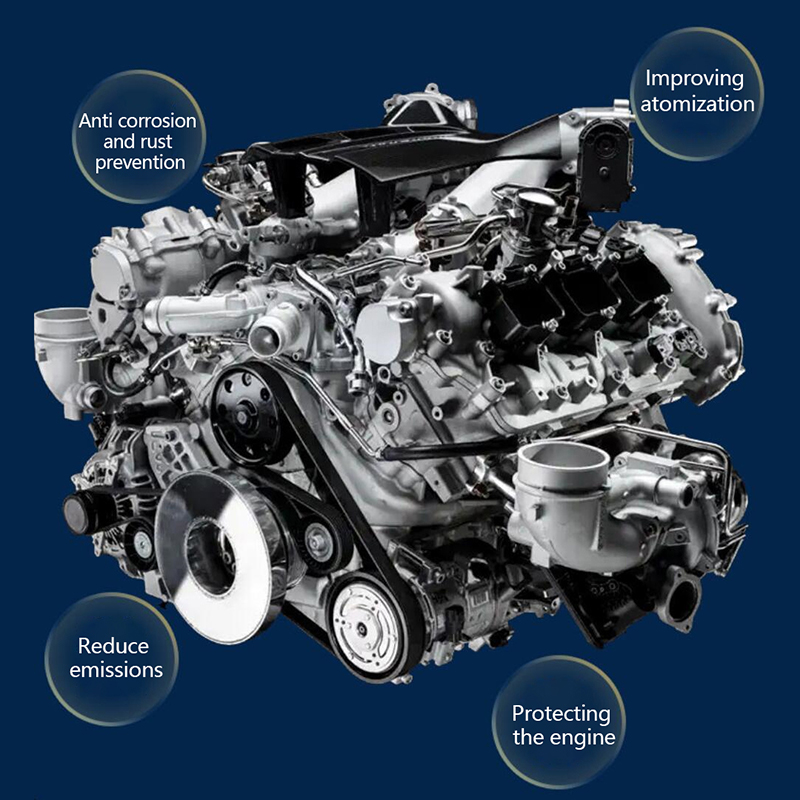 Anti corrosion and rust prevention

Improving atomization

Reduce emissions

Protecting the engine