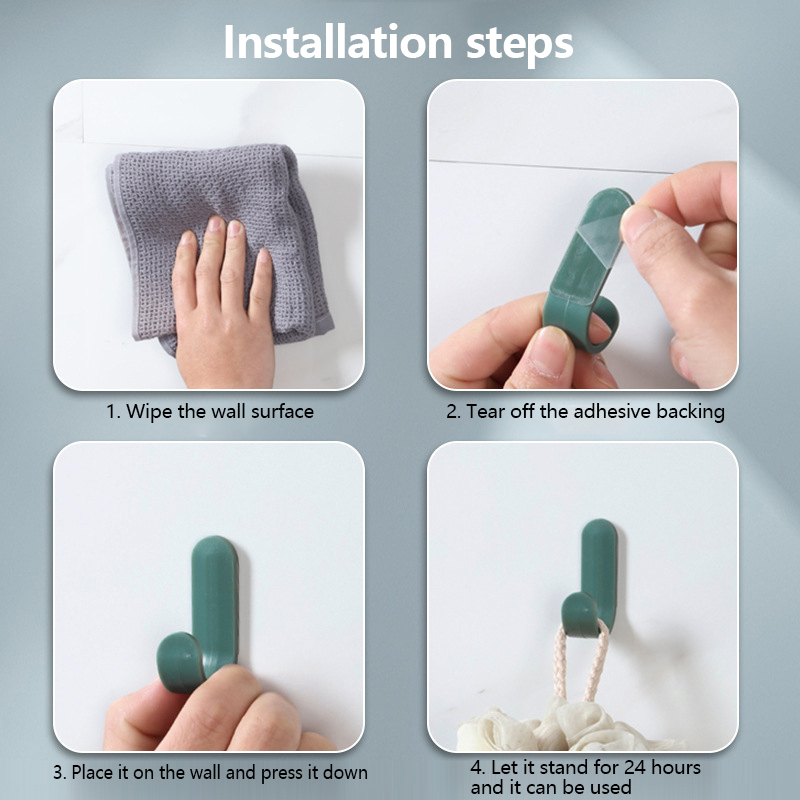 Installation steps

1. Wipe the wall surface

2. Tear off the adhesive backing

3. Place it on the wall and press it down

4. Let it stand for 24 hours and it can be used