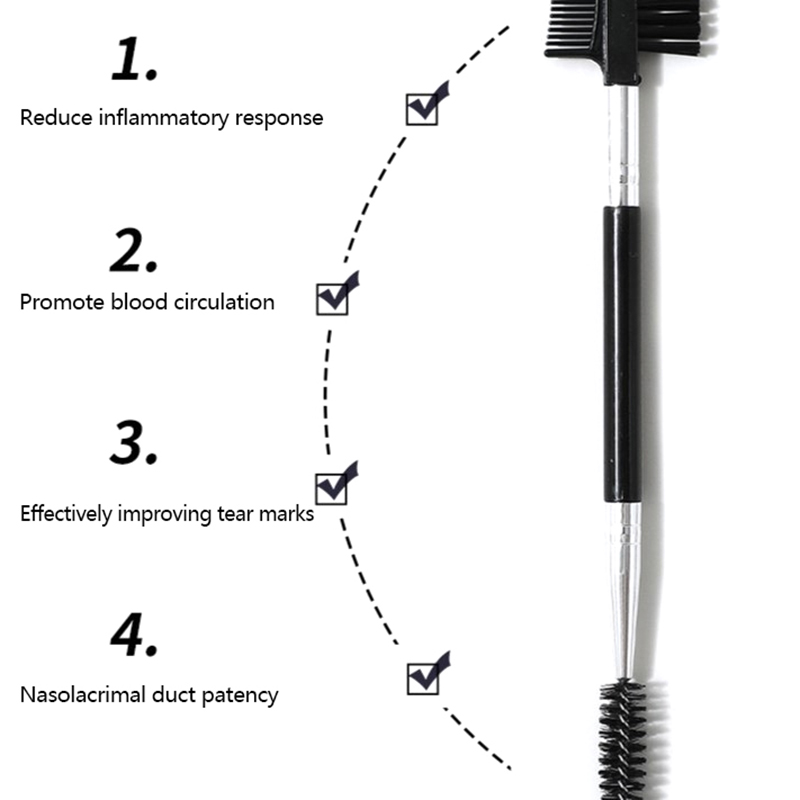 1.
Reduce inflammatory response

2.
Promote blood circulation

3.
Effectively improving tear marks

4.
Nasolacrimal duct patency