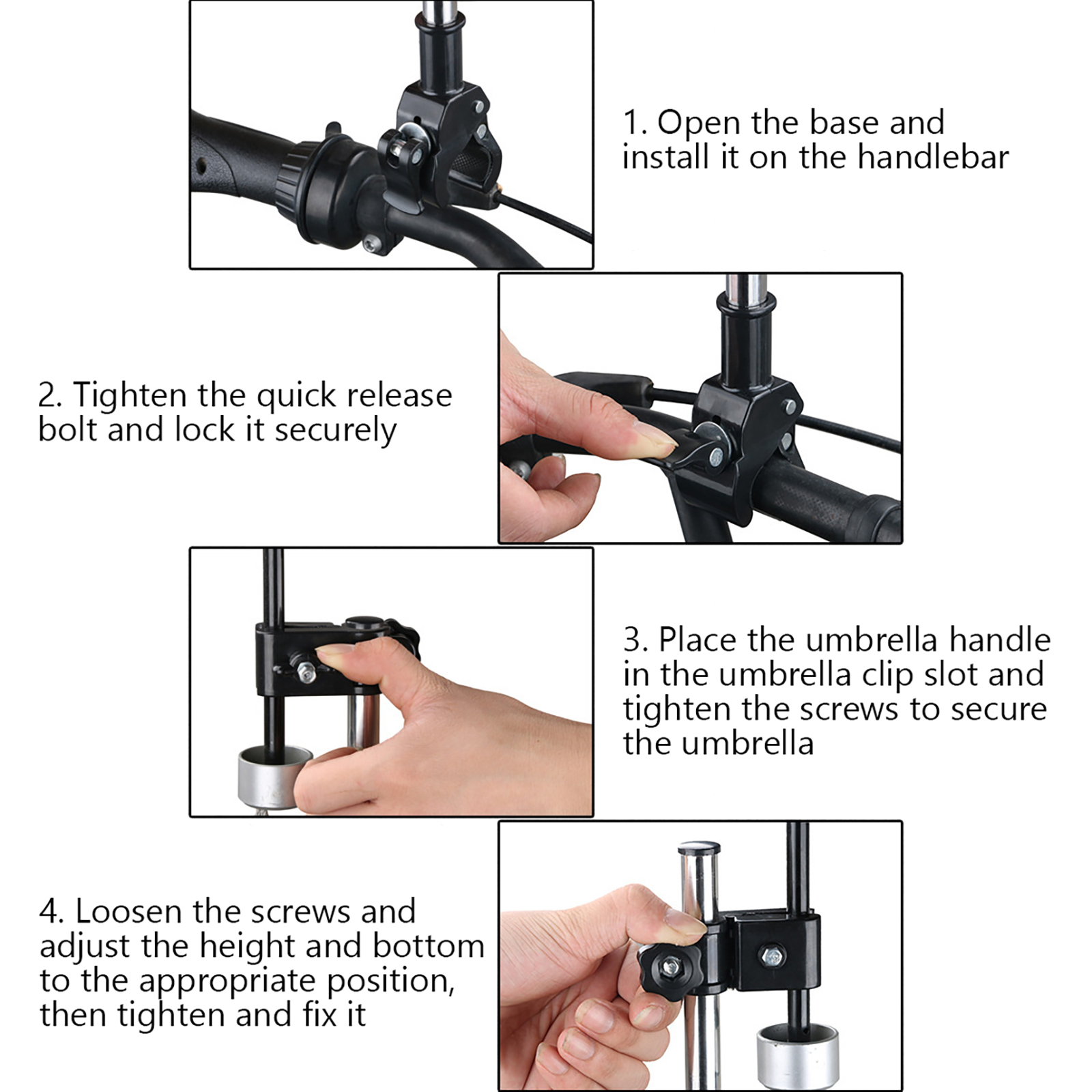 1. Open the base and install it on the handlebar

2. Tighten the quick release bolt and lock it securely

3. Place the umbrella handle in the umbrella clip slot and tighten the screws to secure the umbrella

4. Loosen the screws and adjust the height and bottom to the appropriate position, then tighten and fix it