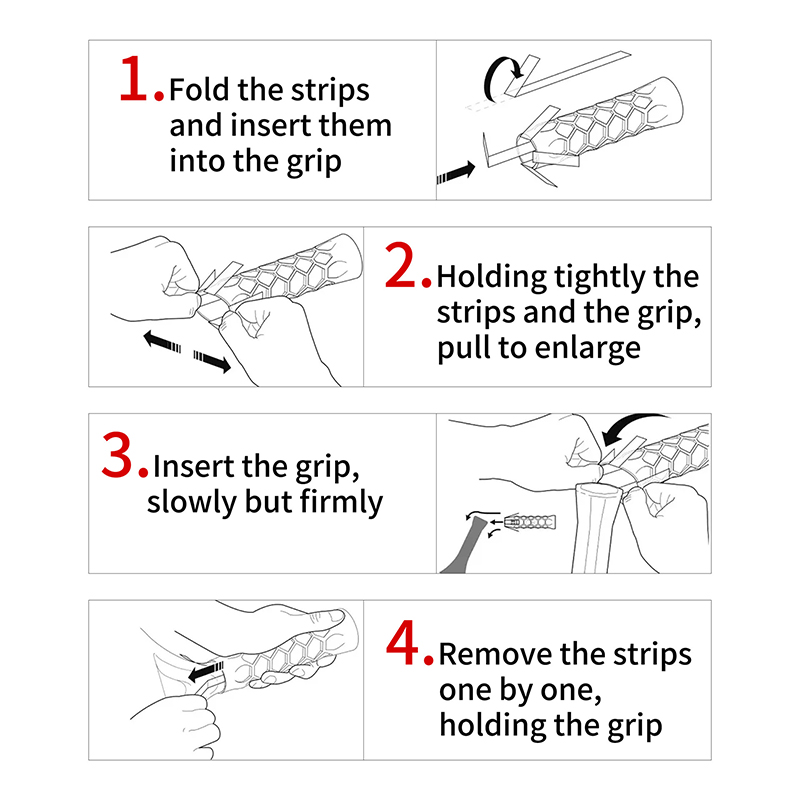 1. Fold the strips and insert them into the grip

2. Holding tightly the strips and the grip, pull to enlarge

3. Insert the grip, slowly but firmly

4. Remove the strips one by one, holding the grip