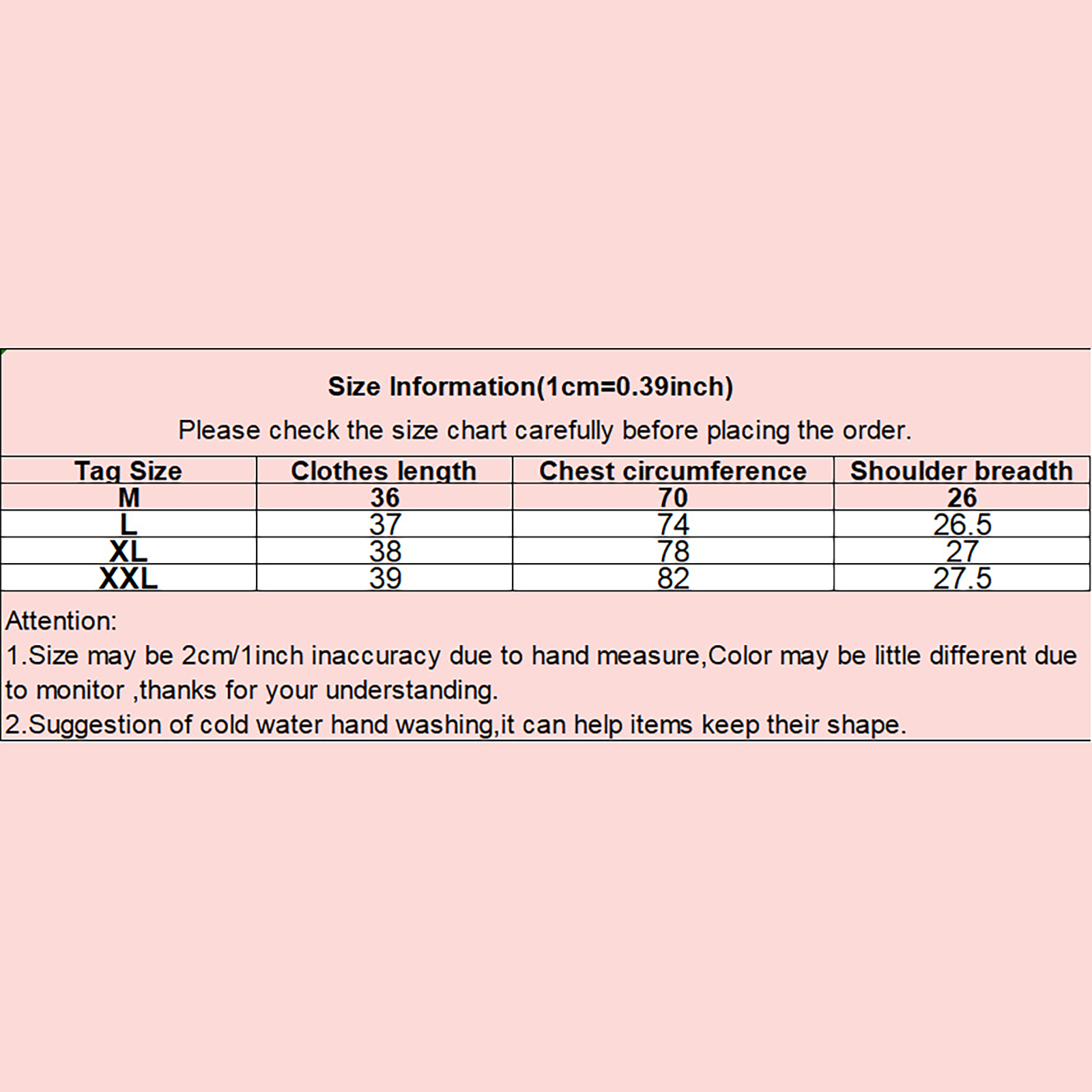 Size Information(1cm=0.39inch)

Please check the size chart carefully before placing the order.

| Tag Size | Clothes length | Chest circumference | Shoulder breadth |
|---|---|---|---|
| M | 36 | 70 | 26 |
| L | 37 | 74 | 26.5 |
| XL | 38 | 78 | 27 |
| XXL | 39 | 82 | 27.5 |

Attention:
1.Size may be 2cm/1inch inaccuracy due to hand measure,Color may be little different due to monitor ,thanks for your understanding.
2.Suggestion of cold water hand washing,it can help items keep their shape.