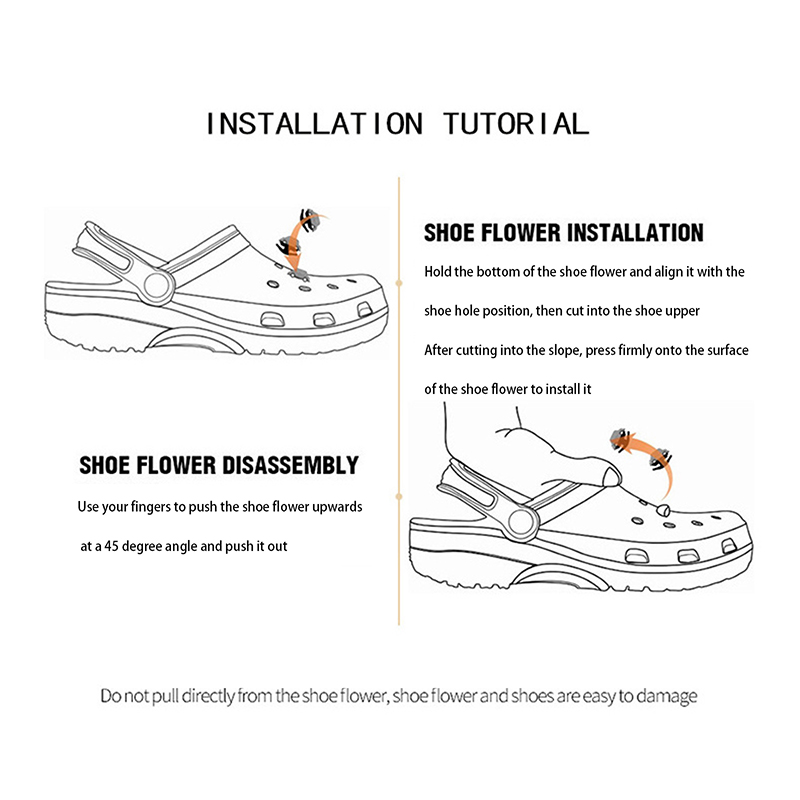 INSTALLATION TUTORIAL

SHOE FLOWER INSTALLATION

Hold the bottom of the shoe flower and align it with the shoe hole position, then cut into the shoe upper

After cutting into the slope, press firmly onto the surface of the shoe flower to install it

SHOE FLOWER DISASSEMBLY

Use your fingers to push the shoe flower upwards at a 45 degree angle and push it out

Do not pull directly from the shoe flower, shoe flower and shoes are easy to damage