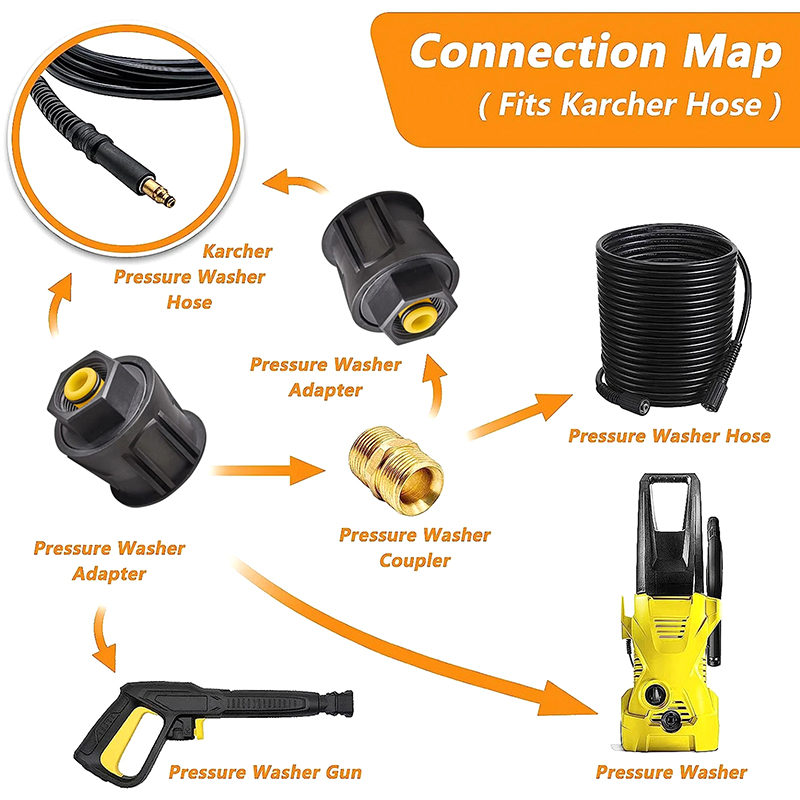 Connection Map
( Fits Karcher Hose )

Karcher Pressure Washer Hose

Pressure Washer Adapter

Pressure Washer Hose

Pressure Washer Adapter

Pressure Washer Coupler

Pressure Washer Gun

Pressure Washer