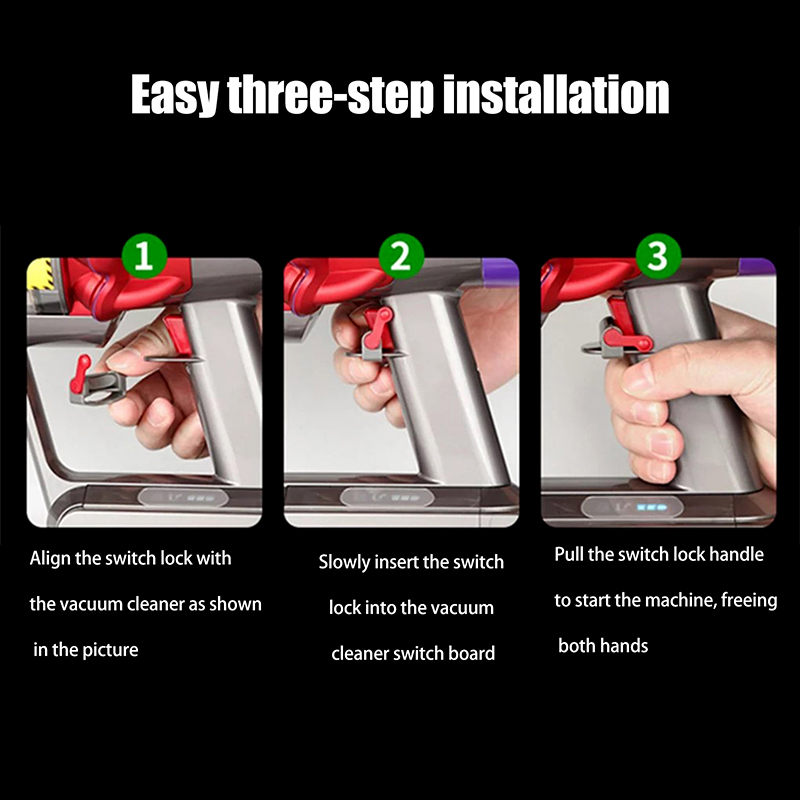 Easy three-step installation

1

Align the switch lock with the vacuum cleaner as shown in the picture

2

Slowly insert the switch lock into the vacuum cleaner switch board

3

Pull the switch lock handle to start the machine, freeing both hands