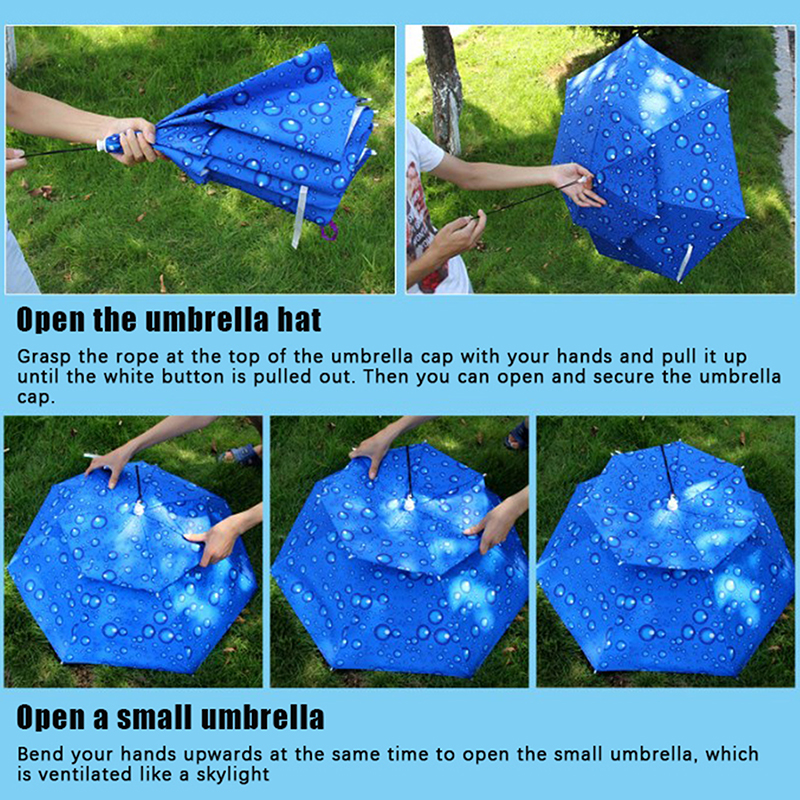 Open the umbrella hat

Grasp the rope at the top of the umbrella cap with your hands and pull it up until the white button is pulled out. Then you can open and secure the umbrella cap.

Open a small umbrella

Bend your hands upwards at the same time to open the small umbrella, which is ventilated like a skylight