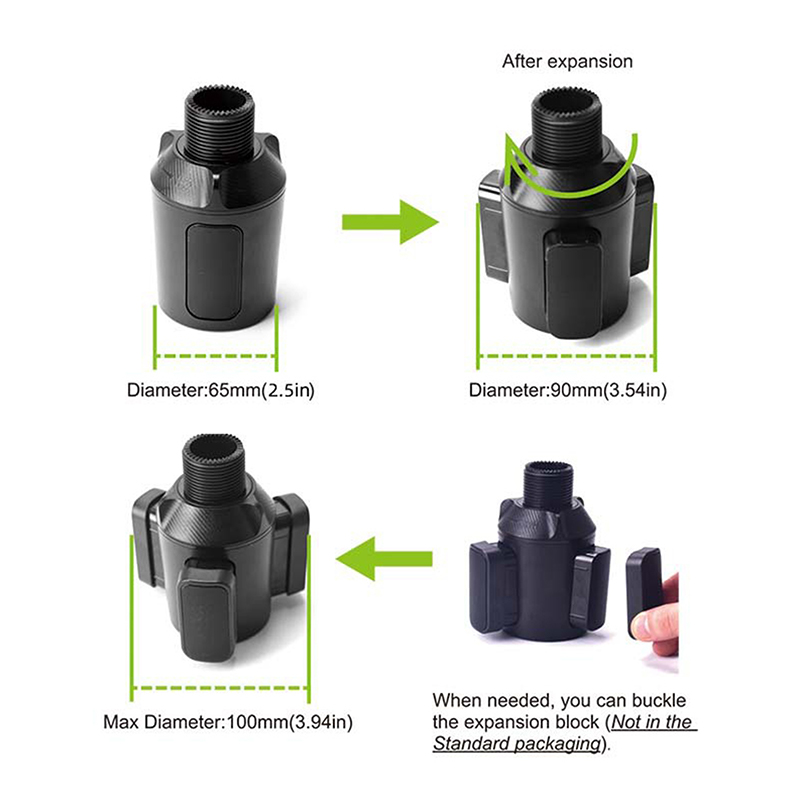 After expansion

Diameter:65mm(2.5in)

Diameter:90mm(3.54in)

Max Diameter:100mm(3.94in)

When needed, you can buckle the expansion block (Not in the Standard packaging).