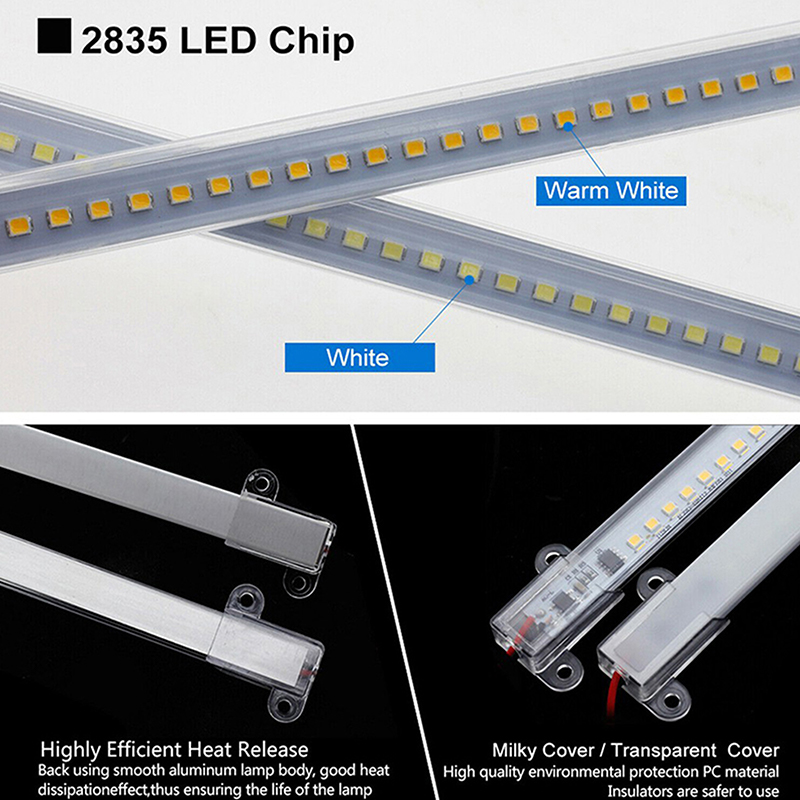 2835 LED Chip

Warm White

White

Highly Efficient Heat Release
Back using smooth aluminum lamp body, good heat dissipationeffect,thus ensuring the life of the lamp

Milky Cover / Transparent Cover
High quality environmental protection PC material Insulators are safer to use