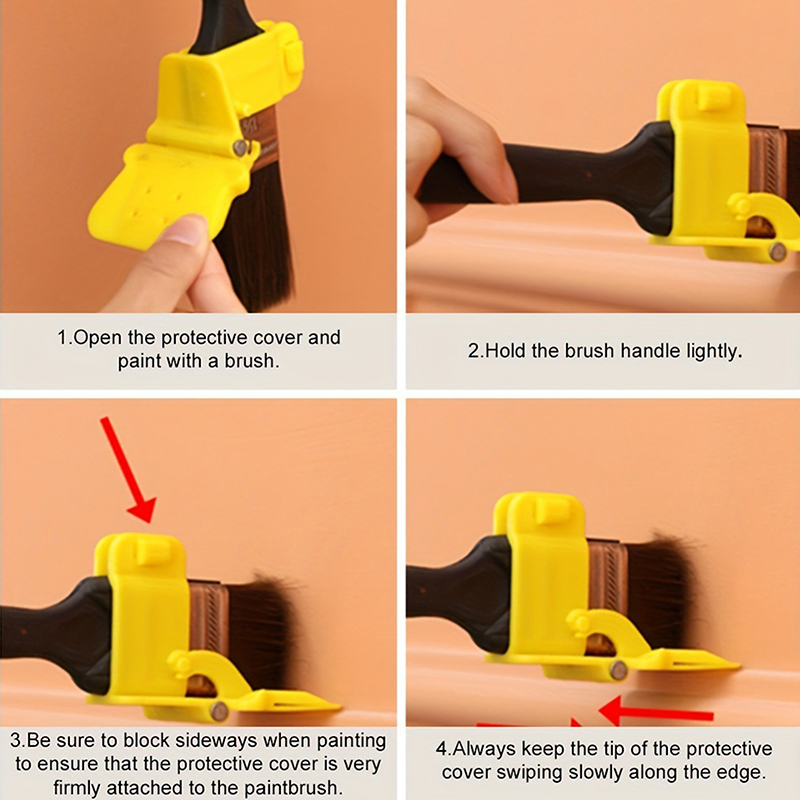 1.Open the protective cover and paint with a brush.

2.Hold the brush handle lightly.

3.Be sure to block sideways when painting to ensure that the protective cover is very firmly attached to the paintbrush.

4.Always keep the tip of the protective cover swiping slowly along the edge.