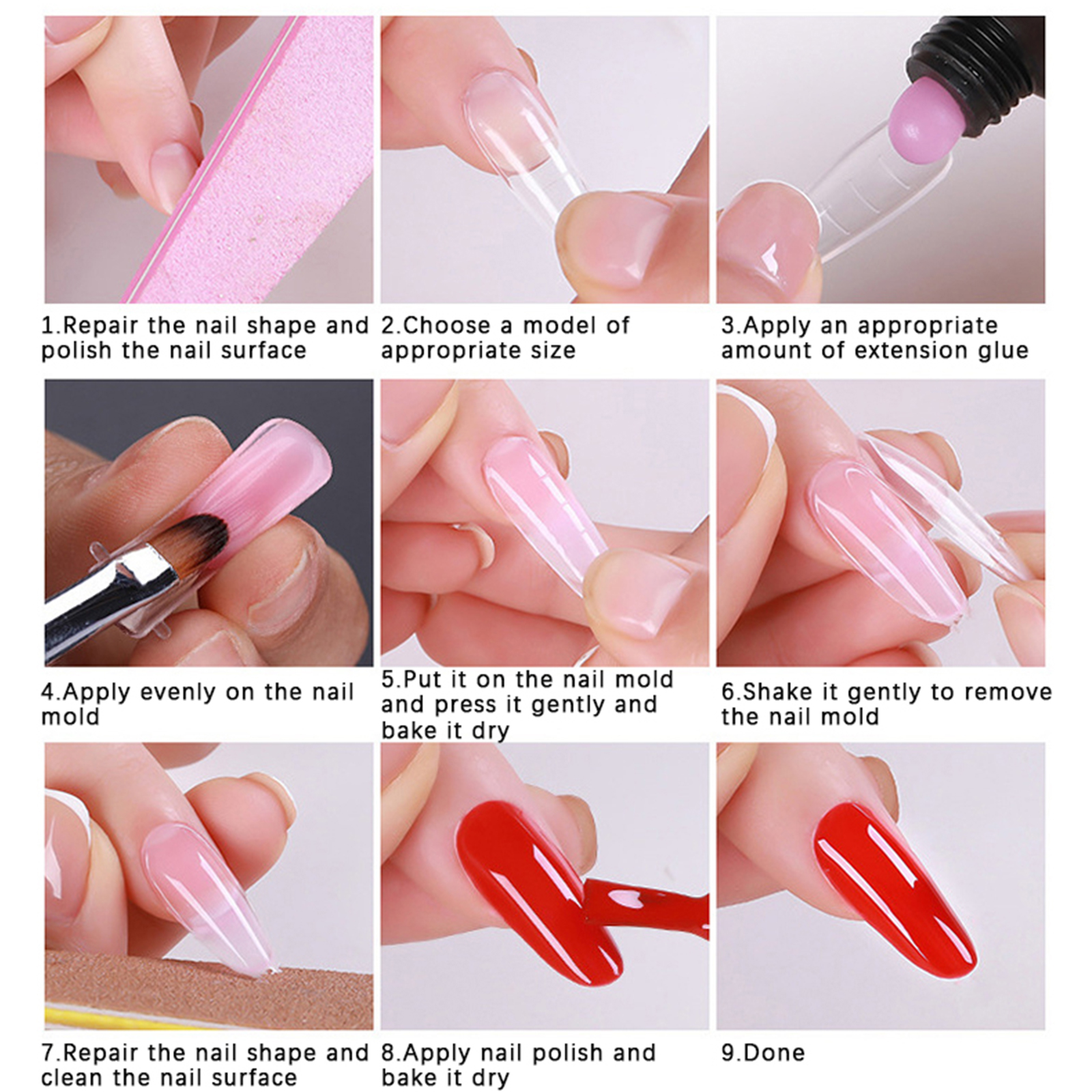 1.Repair the nail shape and polish the nail surface

2.Choose a model of appropriate size

3.Apply an appropriate amount of extension glue

4.Apply evenly on the nail mold

5.Put it on the nail mold and press it gently and bake it dry

6.Shake it gently to remove the nail mold

7.Repair the nail shape and clean the nail surface

8.Apply nail polish and bake it dry

9.Done