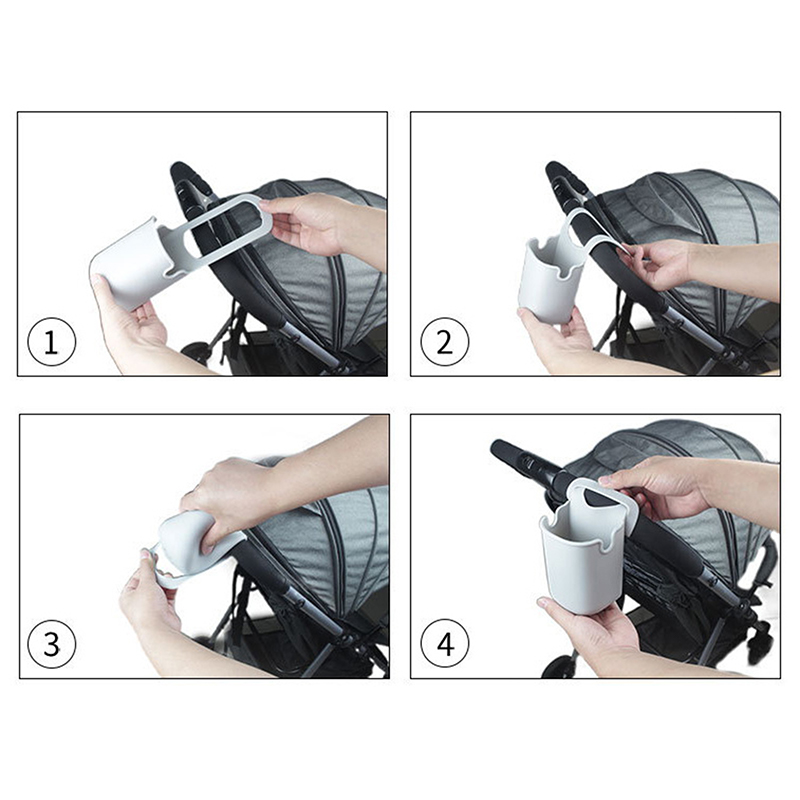 1

2

3

4