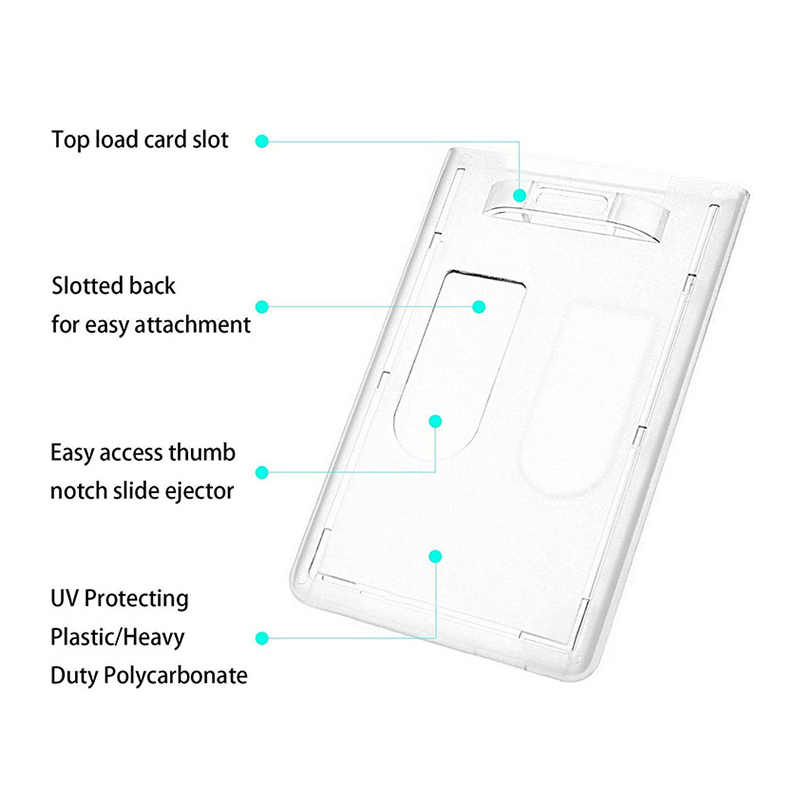 Top load card slot

Slotted back
for easy attachment

Easy access thumb
notch slide ejector

UV Protecting
Plastic/Heavy
Duty Polycarbonate