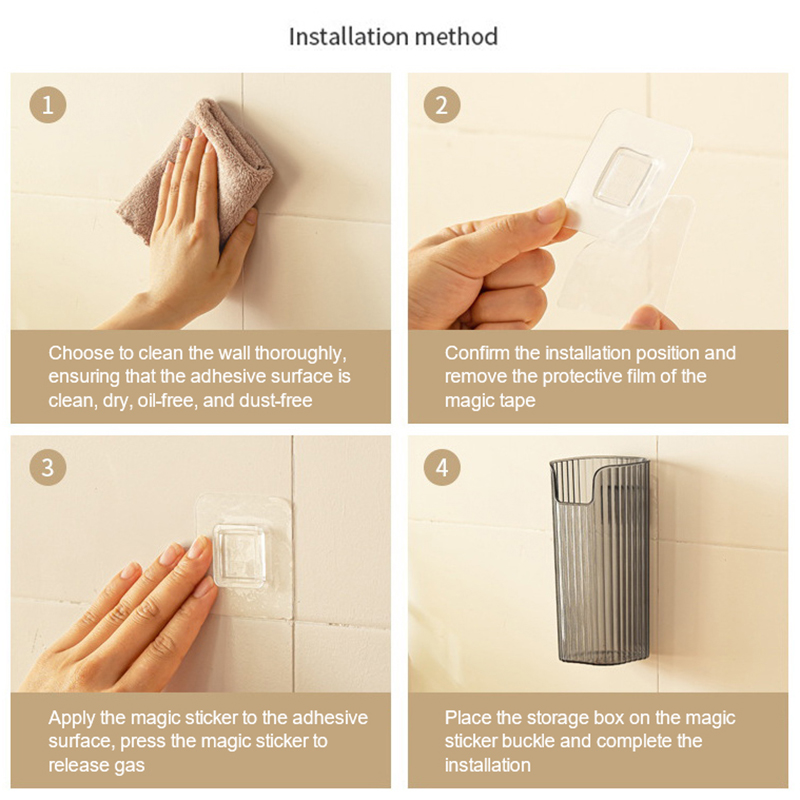 Installation method

1

Choose to clean the wall thoroughly, ensuring that the adhesive surface is clean, dry, oil-free, and dust-free

2

Confirm the installation position and remove the protective film of the magic tape

3

Apply the magic sticker to the adhesive surface, press the magic sticker to release gas

4

Place the storage box on the magic sticker buckle and complete the installation