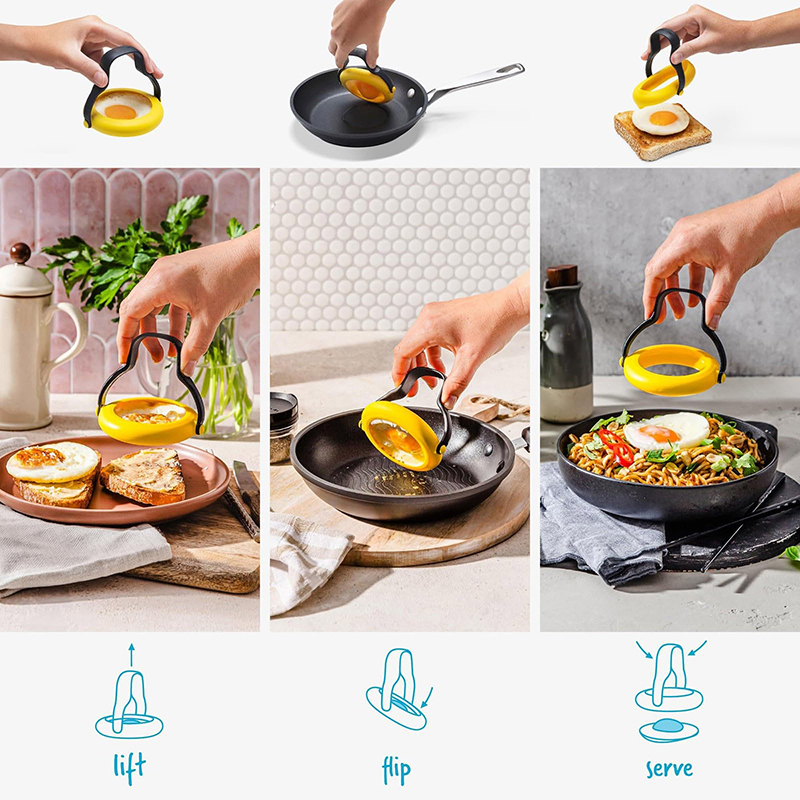 lift

flip

serve