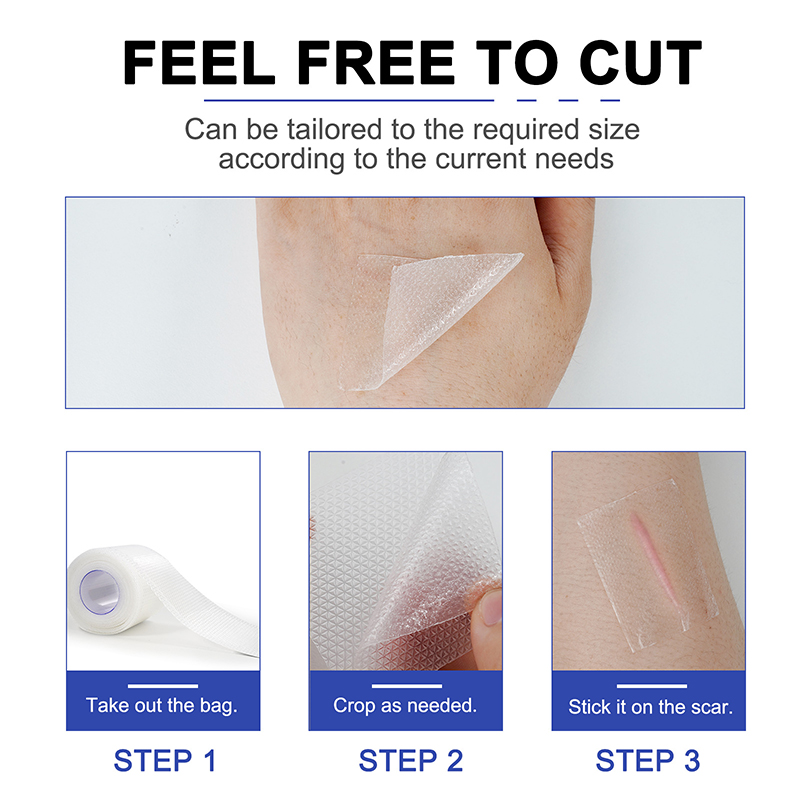 FEEL FREE TO CUT

Can be tailored to the required size according to the current needs

Take out the bag.

STEP 1

Crop as needed.

STEP 2

Stick it on the scar.

STEP 3