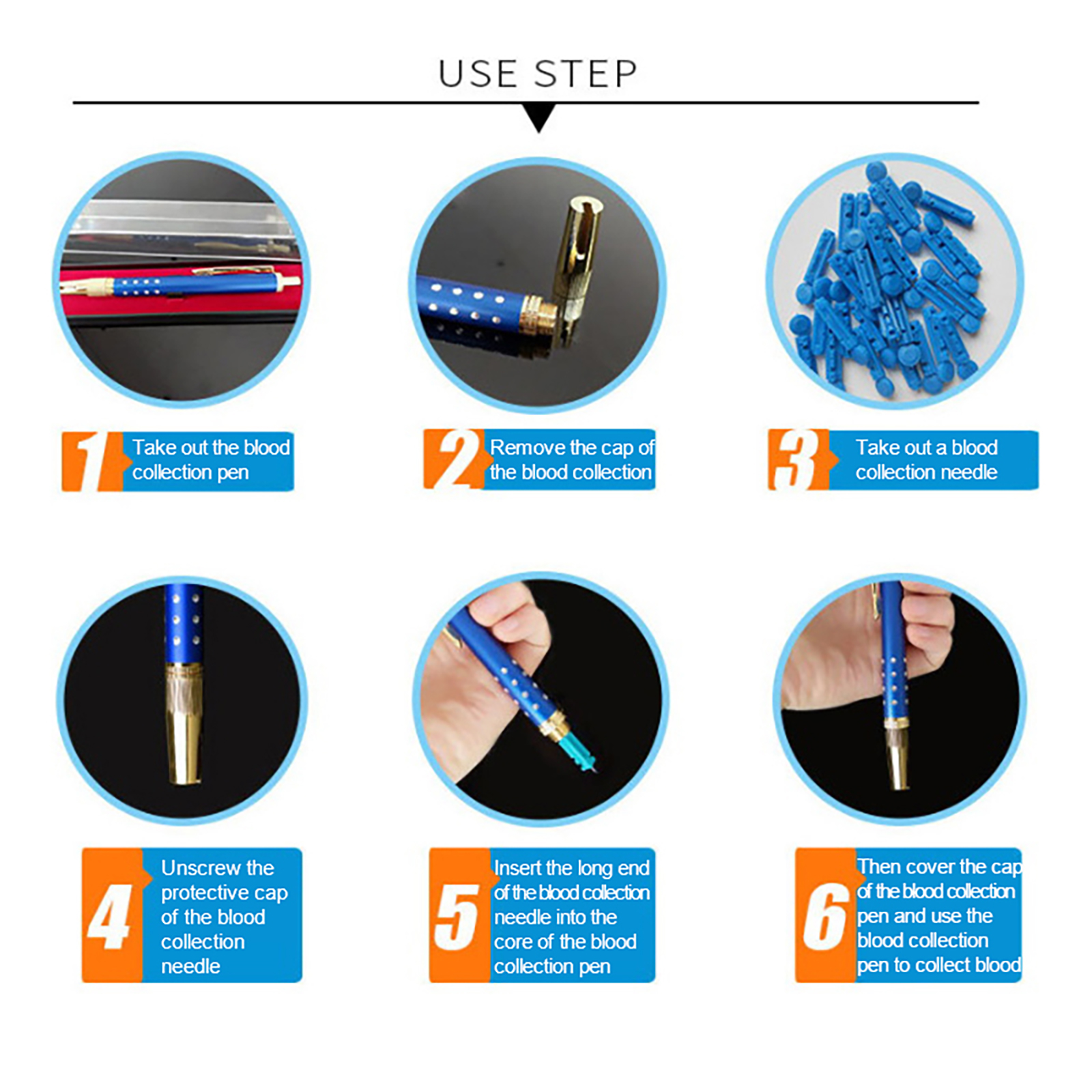 USE STEP

1 Take out the blood collection pen

2 Remove the cap of the blood collection

3 Take out a blood collection needle

4 Unscrew the protective cap of the blood collection needle

5 Insert the long end of the blood collection needle into the core of the blood collection pen

6 Then cover the cap of the blood collection pen and use the blood collection pen to collect blood