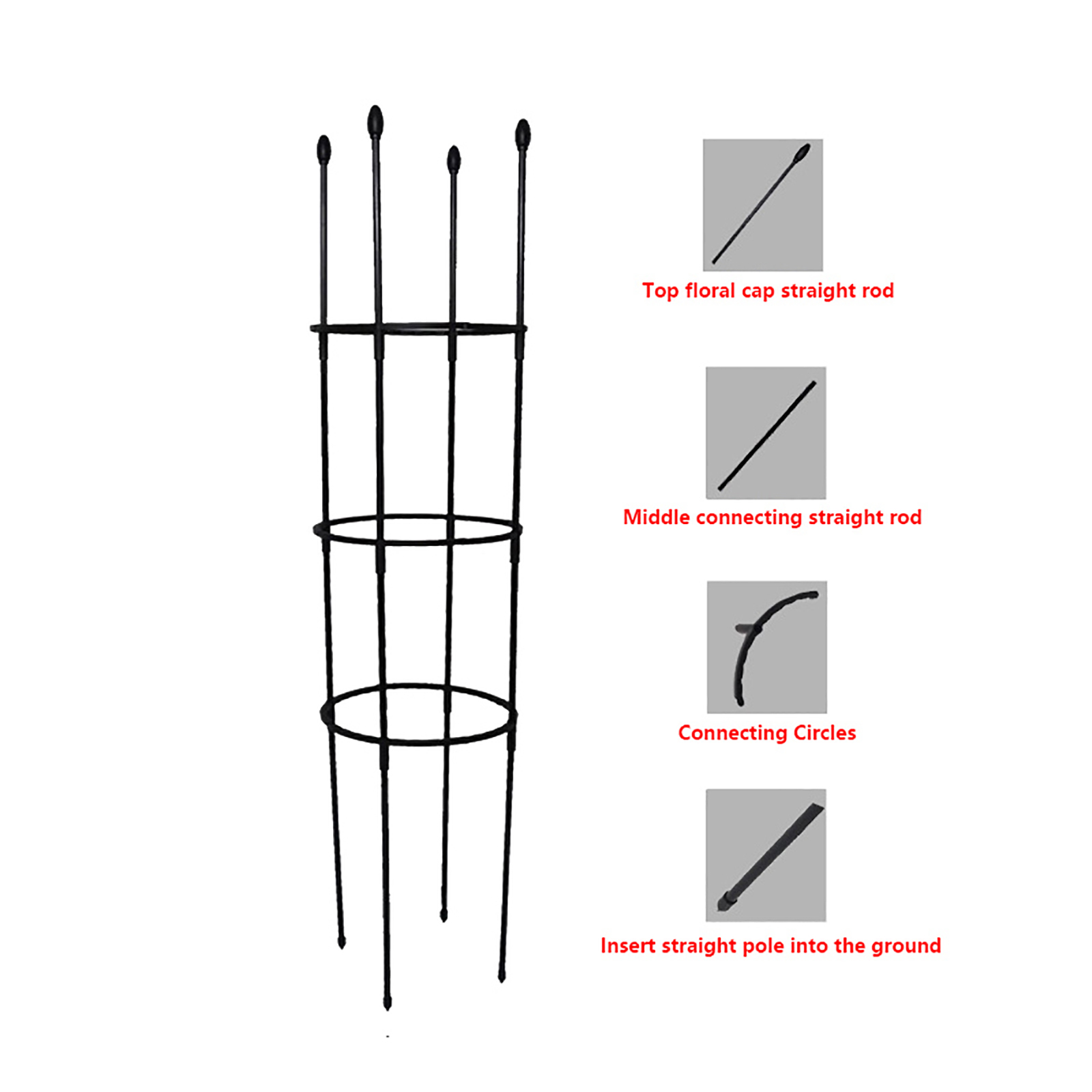 Top floral cap straight rod

Middle connecting straight rod

Connecting Circles

Insert straight pole into the ground