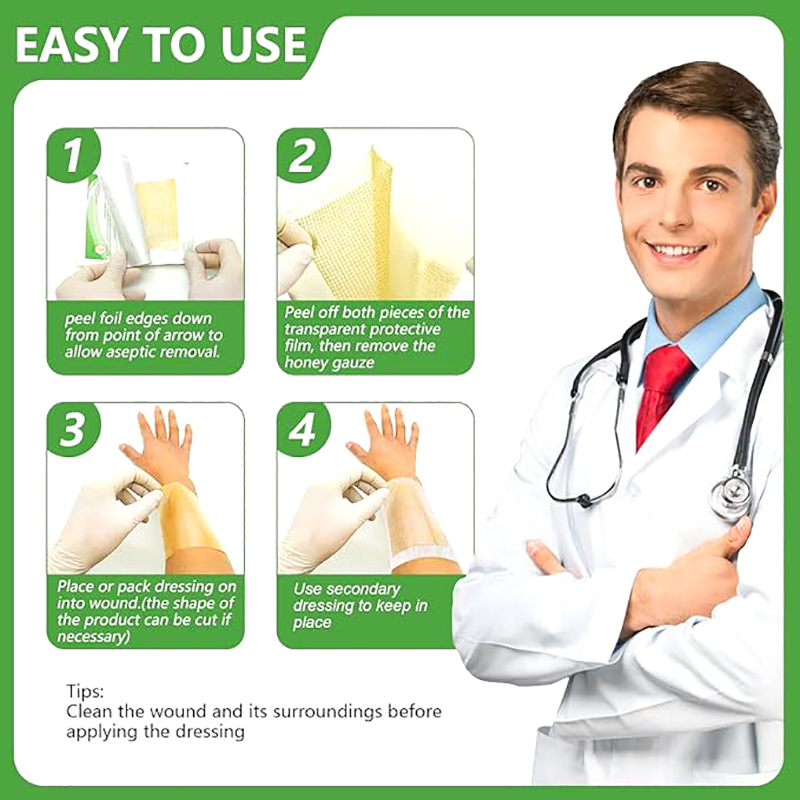 EASY TO USE

1
peel foil edges down from point of arrow to allow aseptic removal.

2
Peel off both pieces of the transparent protective film, then remove the honey gauze

3
Place or pack dressing on into wound.(the shape of the product can be cut if necessary)

4
Use secondary dressing to keep in place

Tips:
Clean the wound and its surroundings before applying the dressing