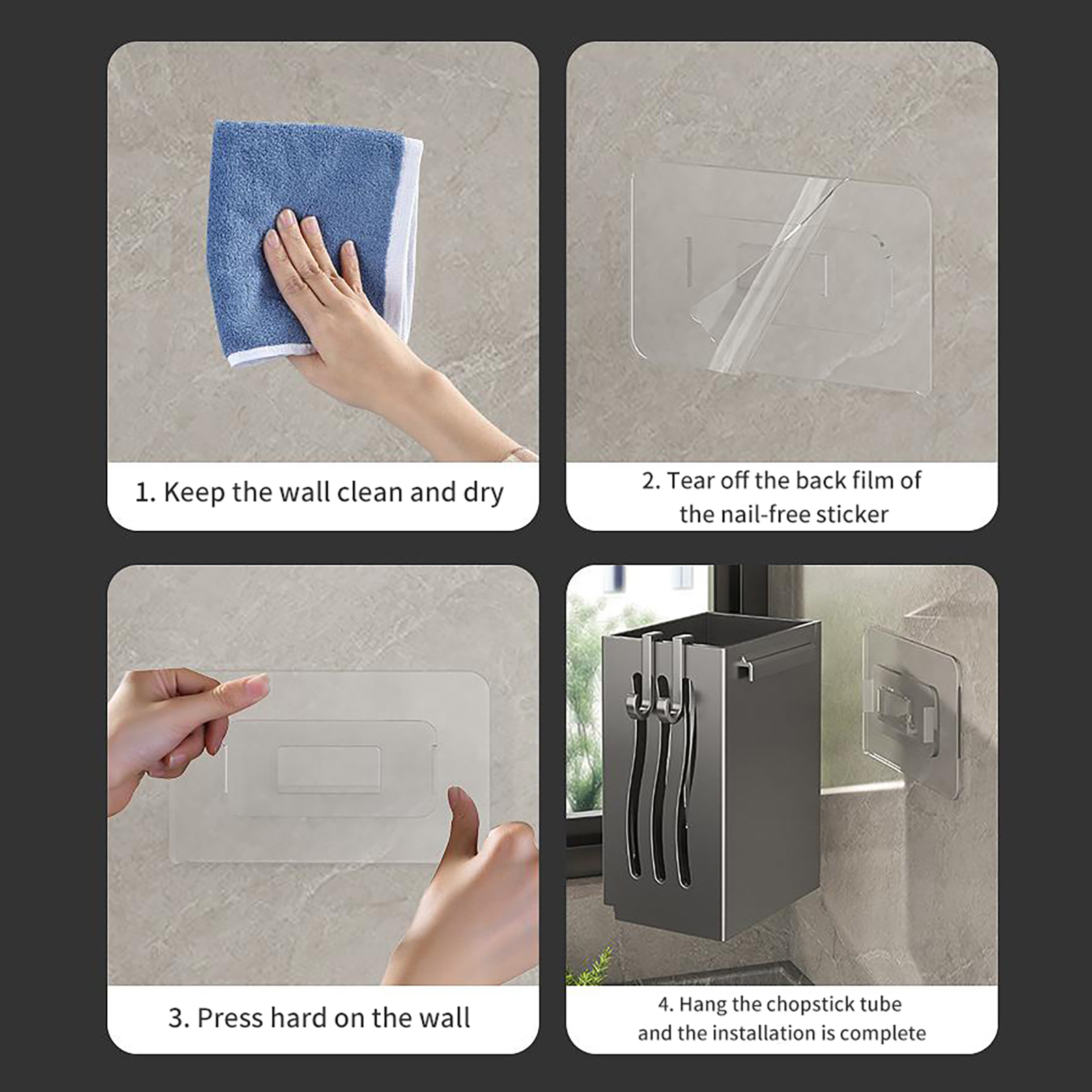 1. Keep the wall clean and dry

2. Tear off the back film of the nail-free sticker

3. Press hard on the wall

4. Hang the chopstick tube and the installation is complete