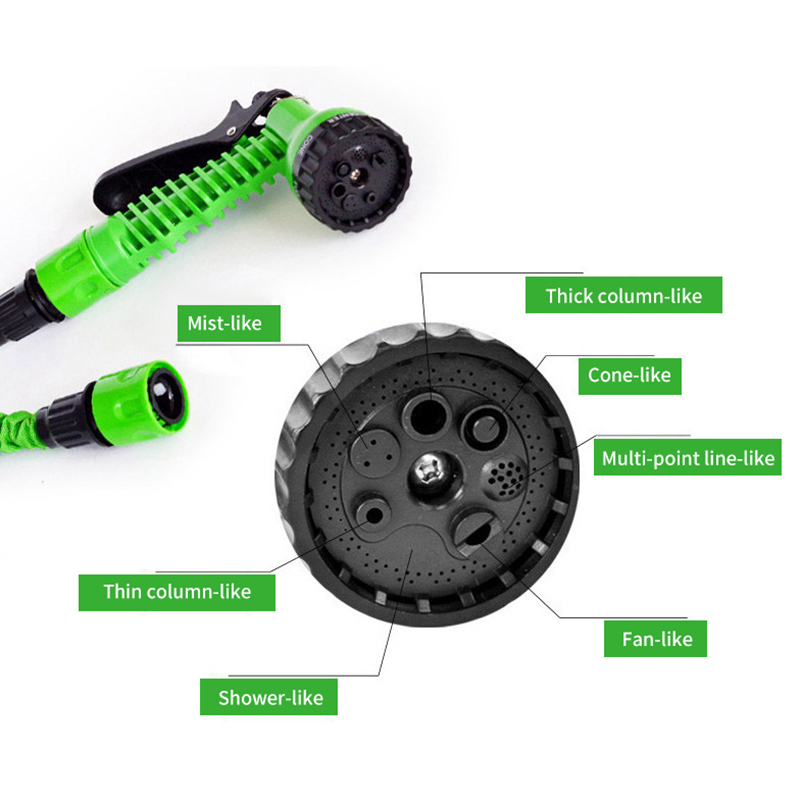 Thick column-like

Mist-like

Cone-like

Multi-point line-like

Thin column-like

Fan-like

Shower-like