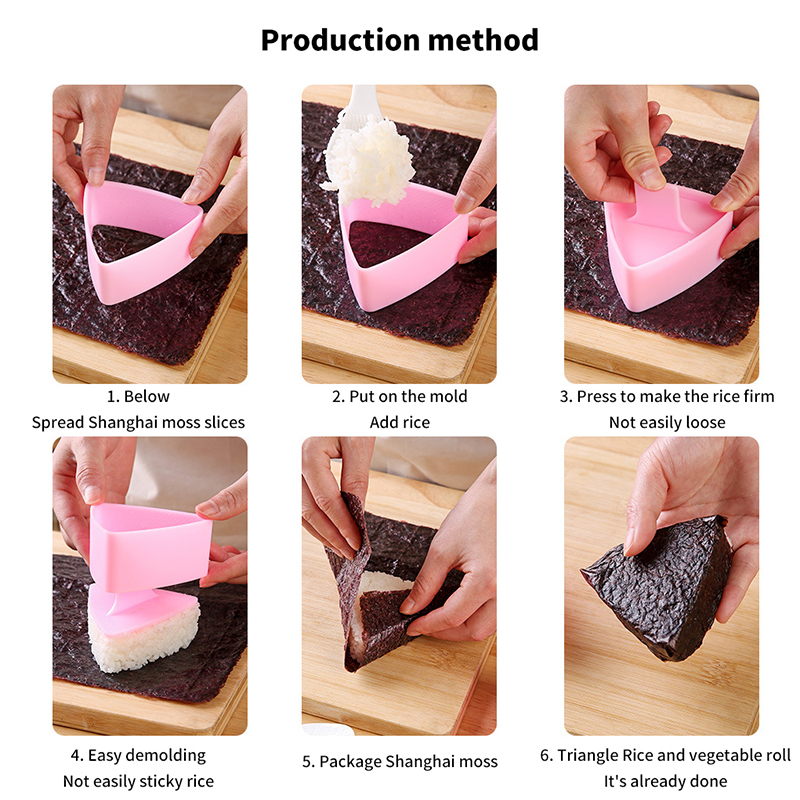 Production method

1. Below
Spread Shanghai moss slices

2. Put on the mold
Add rice

3. Press to make the rice firm
Not easily loose

4. Easy demolding
Not easily sticky rice

5. Package Shanghai moss

6. Triangle Rice and vegetable roll
It's already done