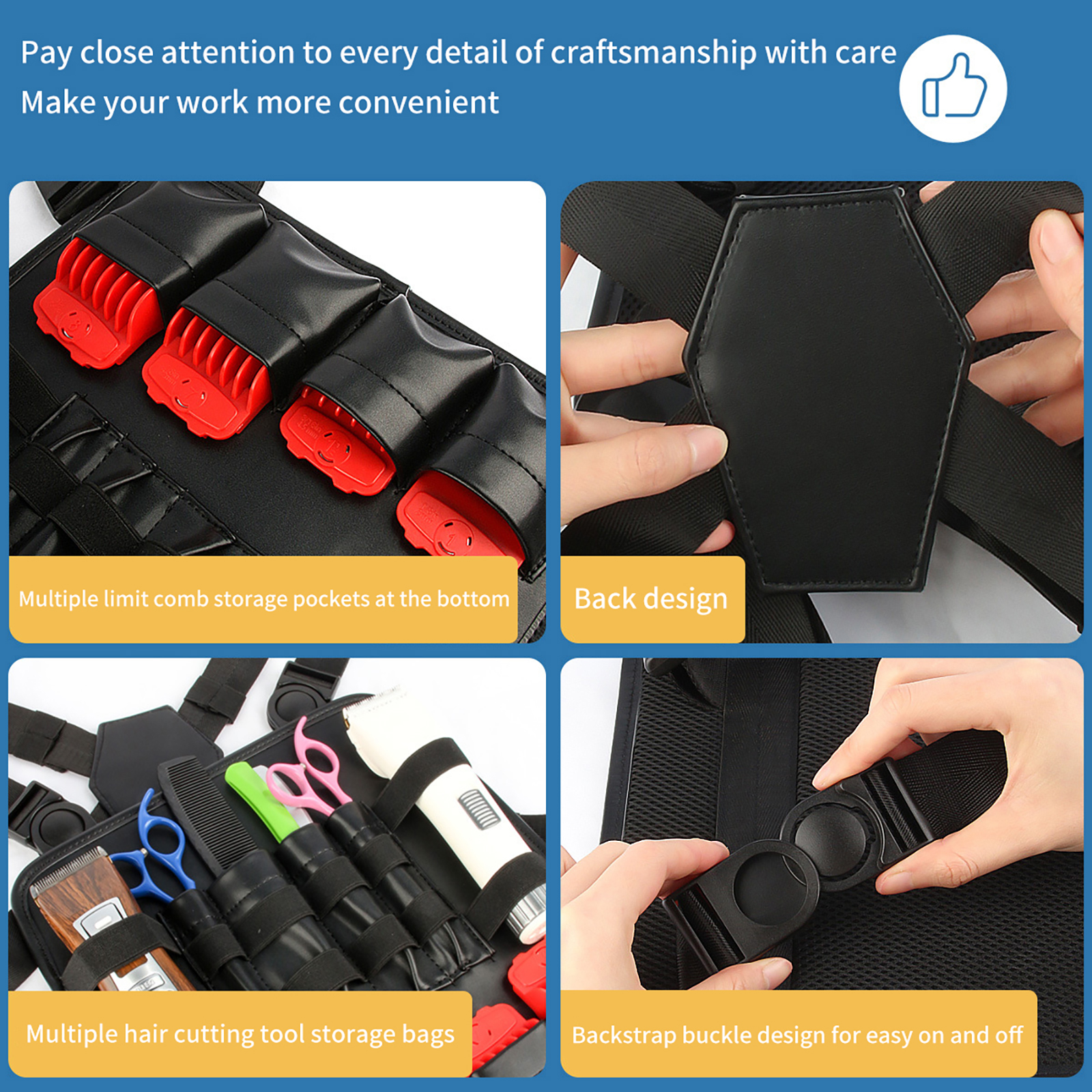 Pay close attention to every detail of craftsmanship with care
Make your work more convenient

Multiple limit comb storage pockets at the bottom

Back design

Multiple hair cutting tool storage bags

Backstrap buckle design for easy on and off