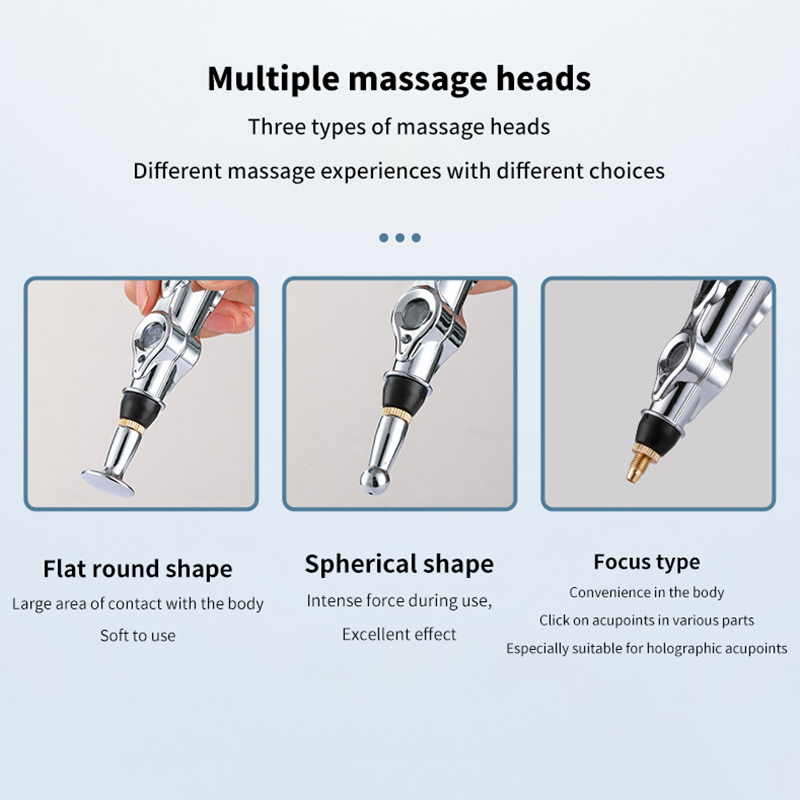 Multiple massage heads

Three types of massage heads

Different massage experiences with different choices

Flat round shape

Large area of contact with the body

Soft to use

Spherical shape

Intense force during use,

Excellent effect

Focus type

Convenience in the body

Click on acupoints in various parts

Especially suitable for holographic acupoints