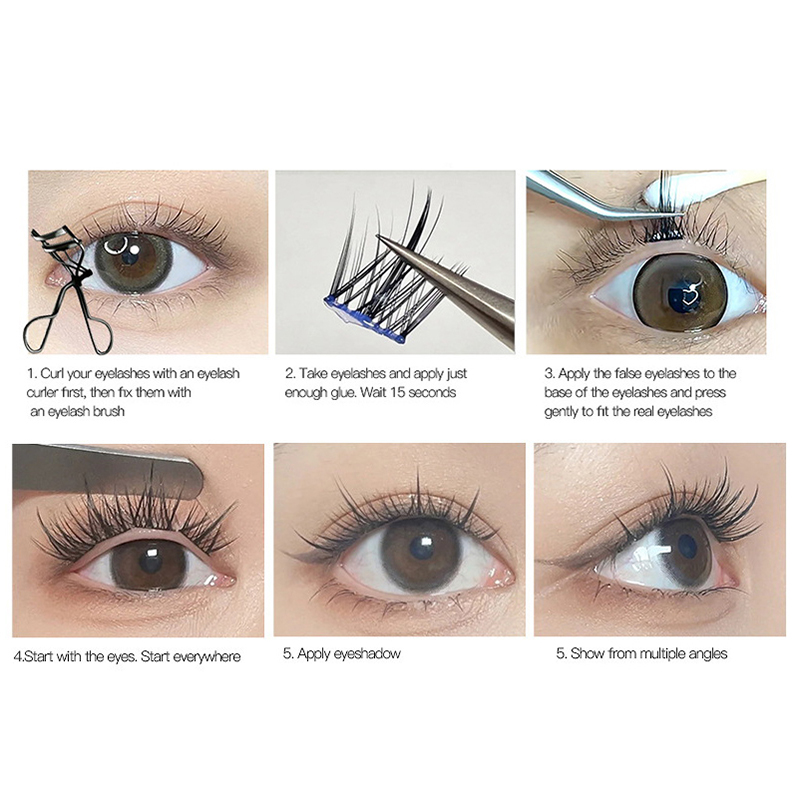 1. Curl your eyelashes with an eyelash curler first, then fix them with an eyelash brush

2. Take eyelashes and apply just enough glue. Wait 15 seconds

3. Apply the false eyelashes to the base of the eyelashes and press gently to fit the real eyelashes

4.Start with the eyes. Start everywhere

5. Apply eyeshadow

5. Show from multiple angles