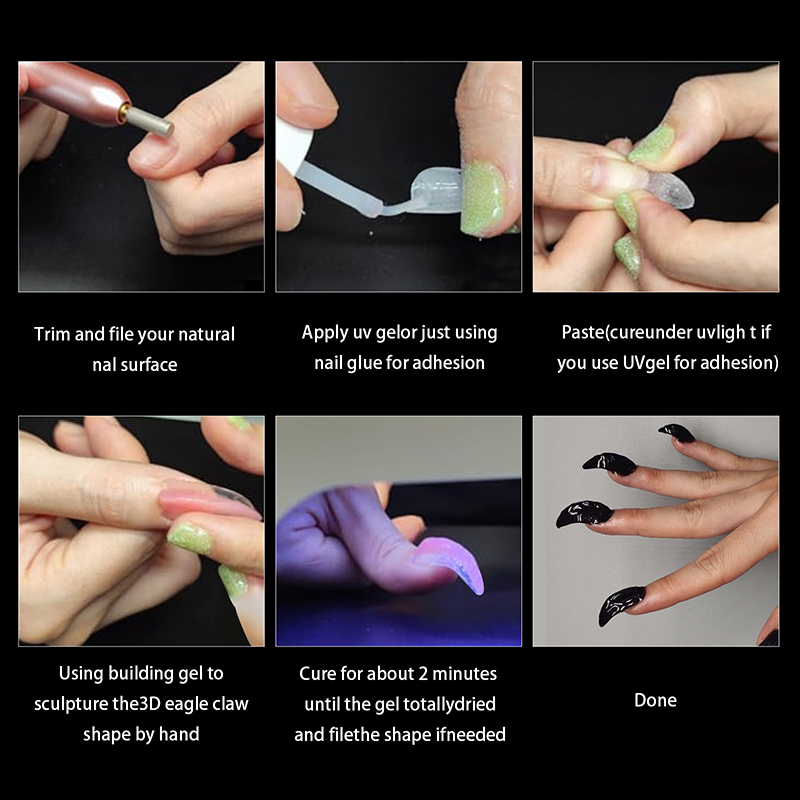 Trim and file your natural nal surface

Apply uv gelor just using nail glue for adhesion

Paste(cureunder uvligh t if you use UVgel for adhesion)

Using building gel to sculpture the3D eagle claw shape by hand

Cure for about 2 minutes until the gel totallydried and filethe shape ifneeded

Done