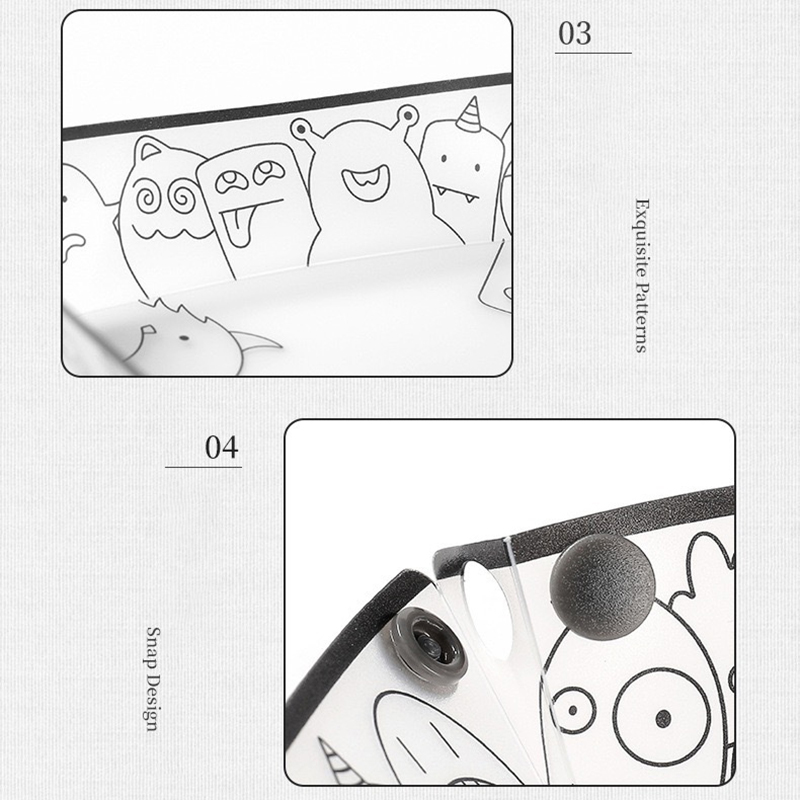 03

Exquisite Patterns

04

Snap Design