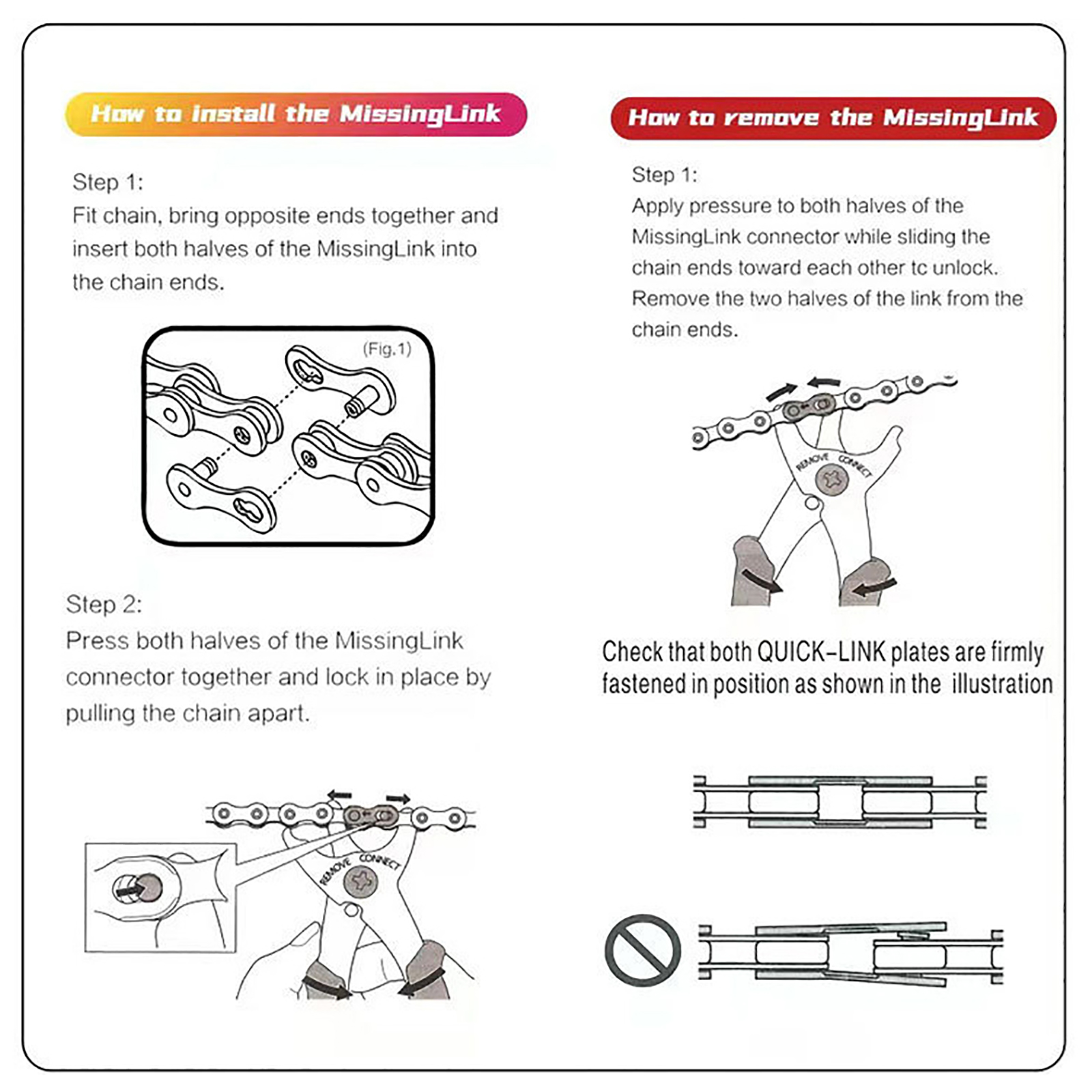 How to install the MissingLink

Step 1:
Fit chain, bring opposite ends together and insert both halves of the MissingLink into the chain ends.

(Fig.1)

Step 2:
Press both halves of the MissingLink connector together and lock in place by pulling the chain apart.

REMOVE CONNECT

How to remove the MissingLink

Step 1:
Apply pressure to both halves of the MissingLink connector while sliding the chain ends toward each other tc unlock. Remove the two halves of the link from the chain ends.

REMOVE CONNECT

Check that both QUICK-LINK plates are firmly fastened in position as shown in the illustration