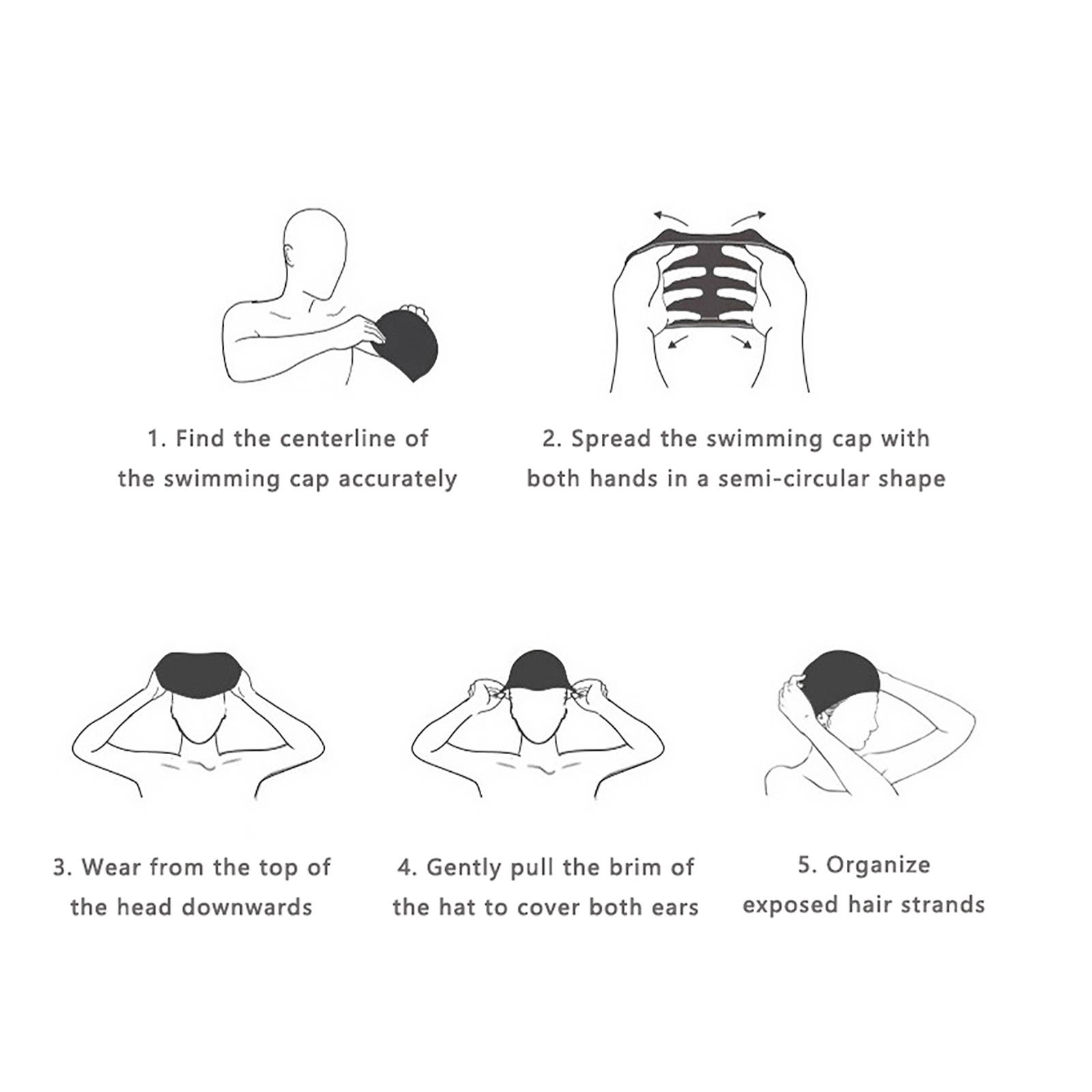 1. Find the centerline of the swimming cap accurately

2. Spread the swimming cap with both hands in a semi-circular shape

3. Wear from the top of the head downwards

4. Gently pull the brim of the hat to cover both ears

5. Organize exposed hair strands