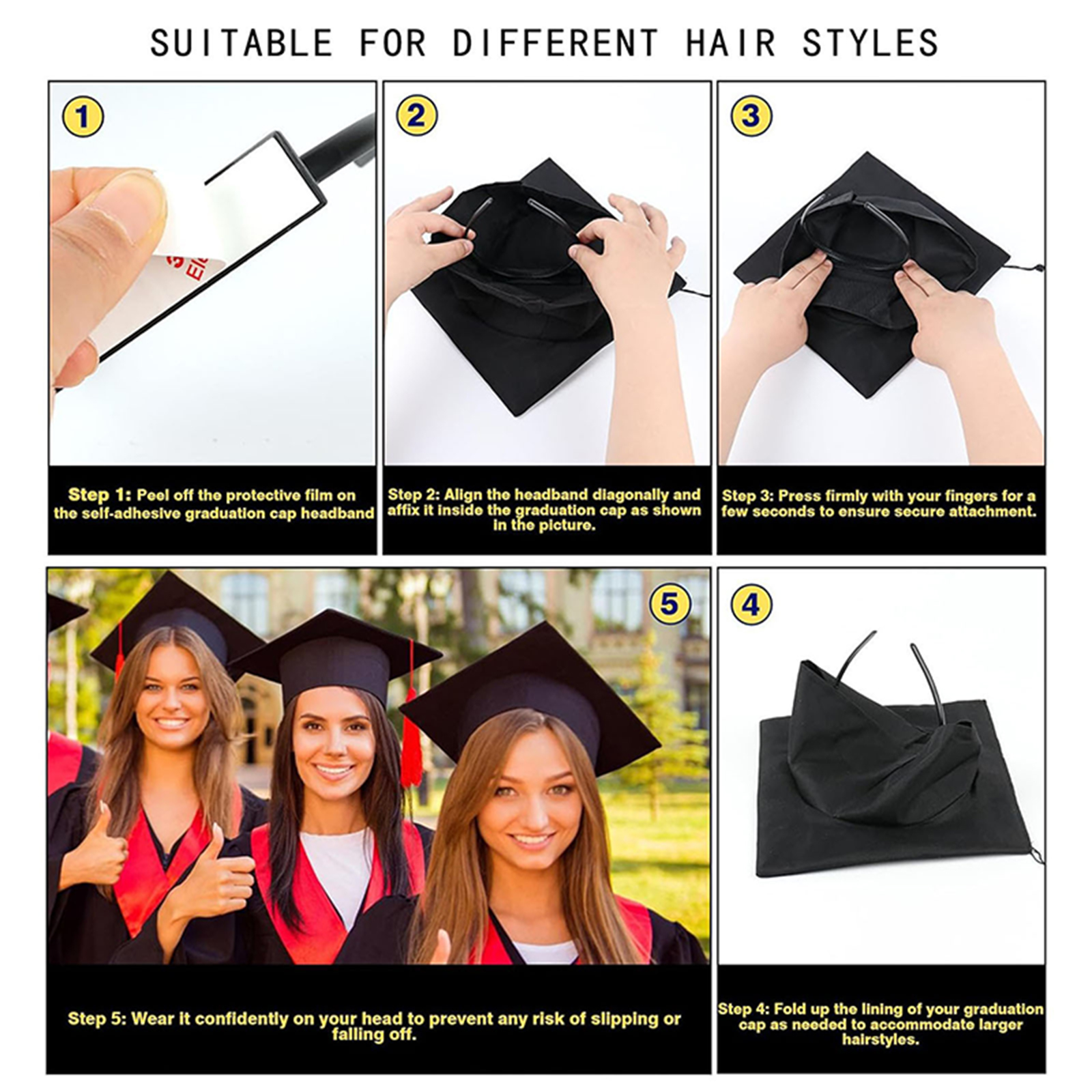 SUITABLE FOR DIFFERENT HAIR STYLES

1

Step 1: Peel off the protective film on the self-adhesive graduation cap headband

2

Step 2: Align the headband diagonally and affix it inside the graduation cap as shown in the picture.

3

Step 3: Press firmly with your fingers for a few seconds to ensure secure attachment.

5

Step 5: Wear it confidently on your head to prevent any risk of slipping or falling off.

4

Step 4: Fold up the lining of your graduation cap as needed to accommodate larger hairstyles.